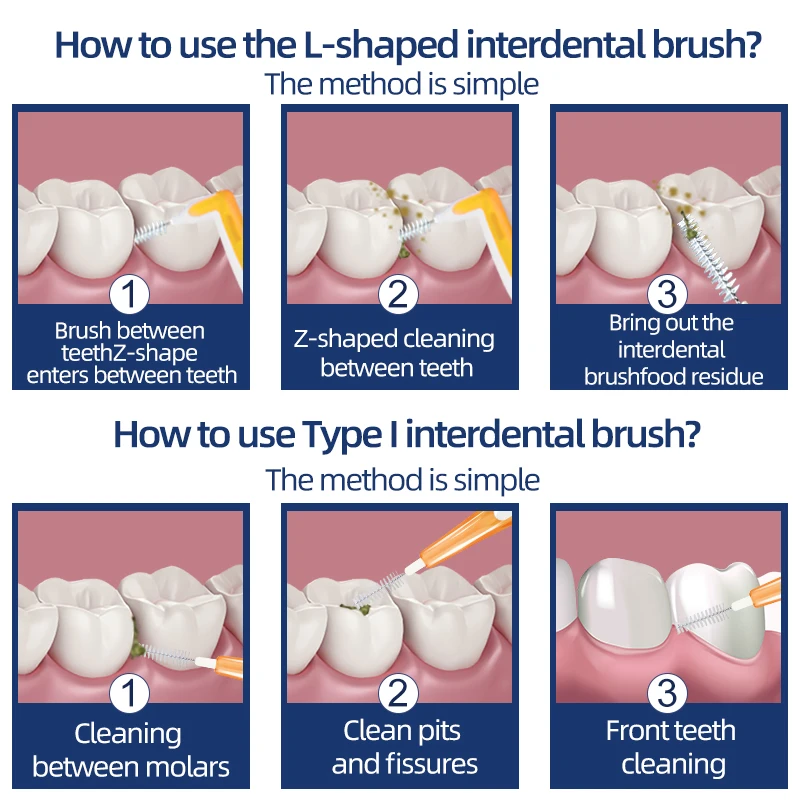 How to use the L-shaped interdental brush?
The method is simple

1
Brush between teethZ-shape enters between teeth

2
Z-shaped cleaning between teeth

3
Bring out the interdental brushfood residue

How to use Type I interdental brush?
The method is simple

1
Cleaning between molars

2
Clean pits and fissures

3
Front teeth cleaning