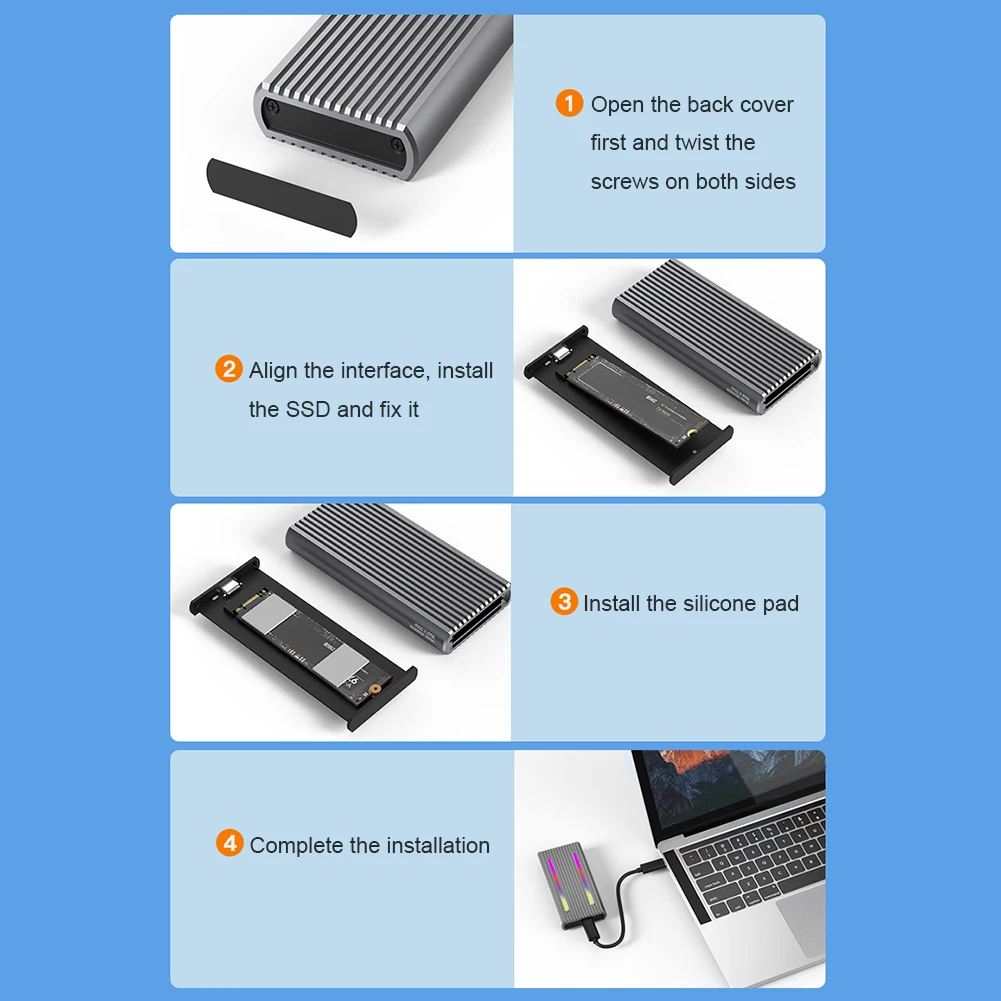 1 Open the back cover first and twist the screws on both sides

2 Align the interface, install the SSD and fix it

3 Install the silicone pad

4 Complete the installation