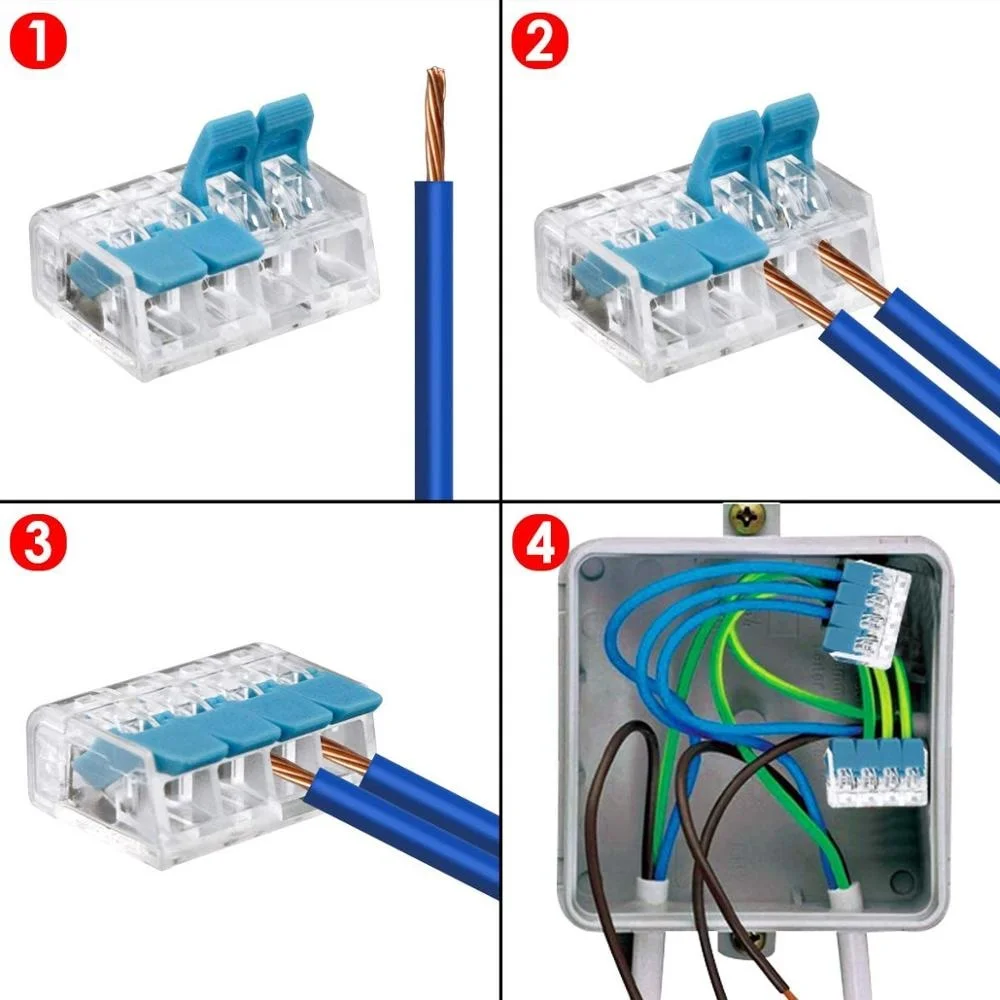 1
2
3
4