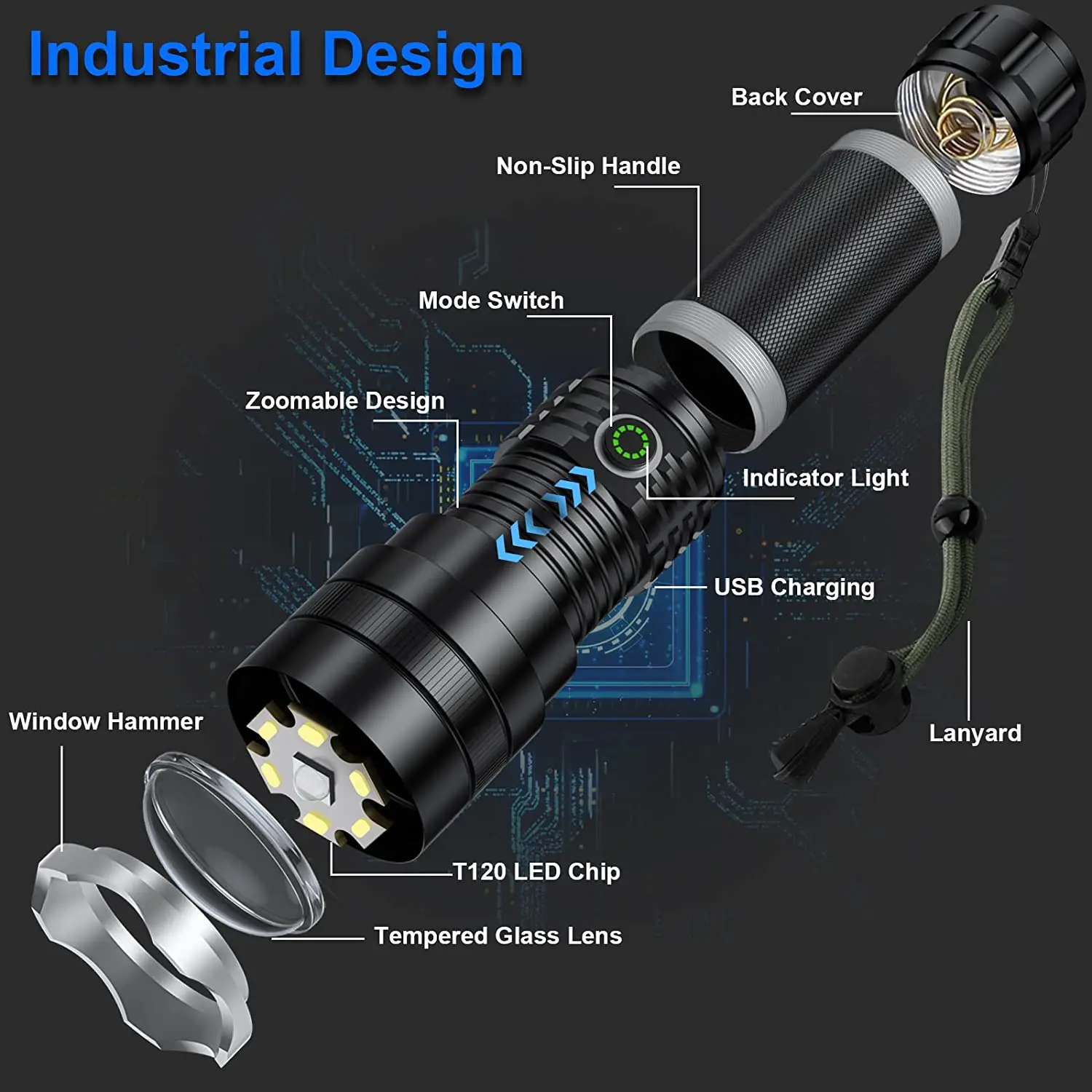 Industrial Design

Back Cover

Non-Slip Handle

Mode Switch

Zoomable Design

Indicator Light

USB Charging

Window Hammer

Lanyard

T120 LED Chip

Tempered Glass Lens