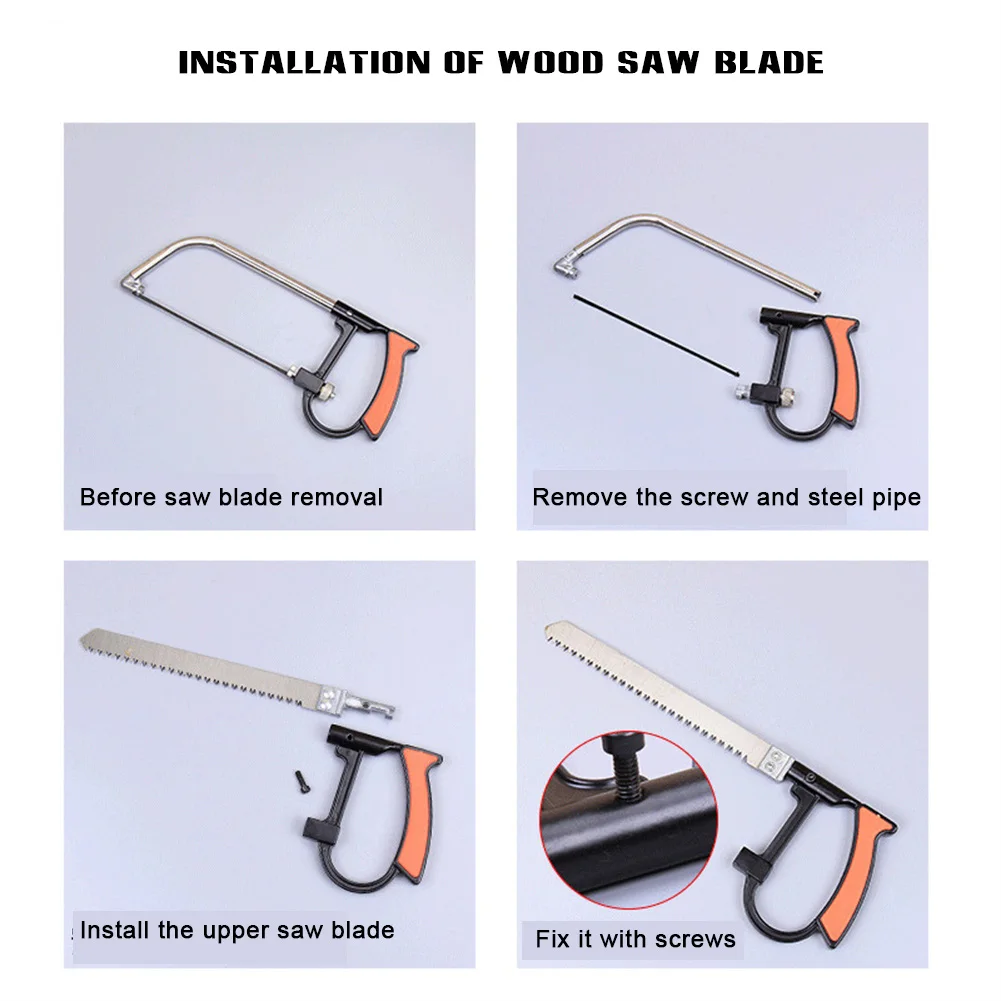 INSTALLATION OF WOOD SAW BLADE

Before saw blade removal

Remove the screw and steel pipe

Install the upper saw blade

Fix it with screws