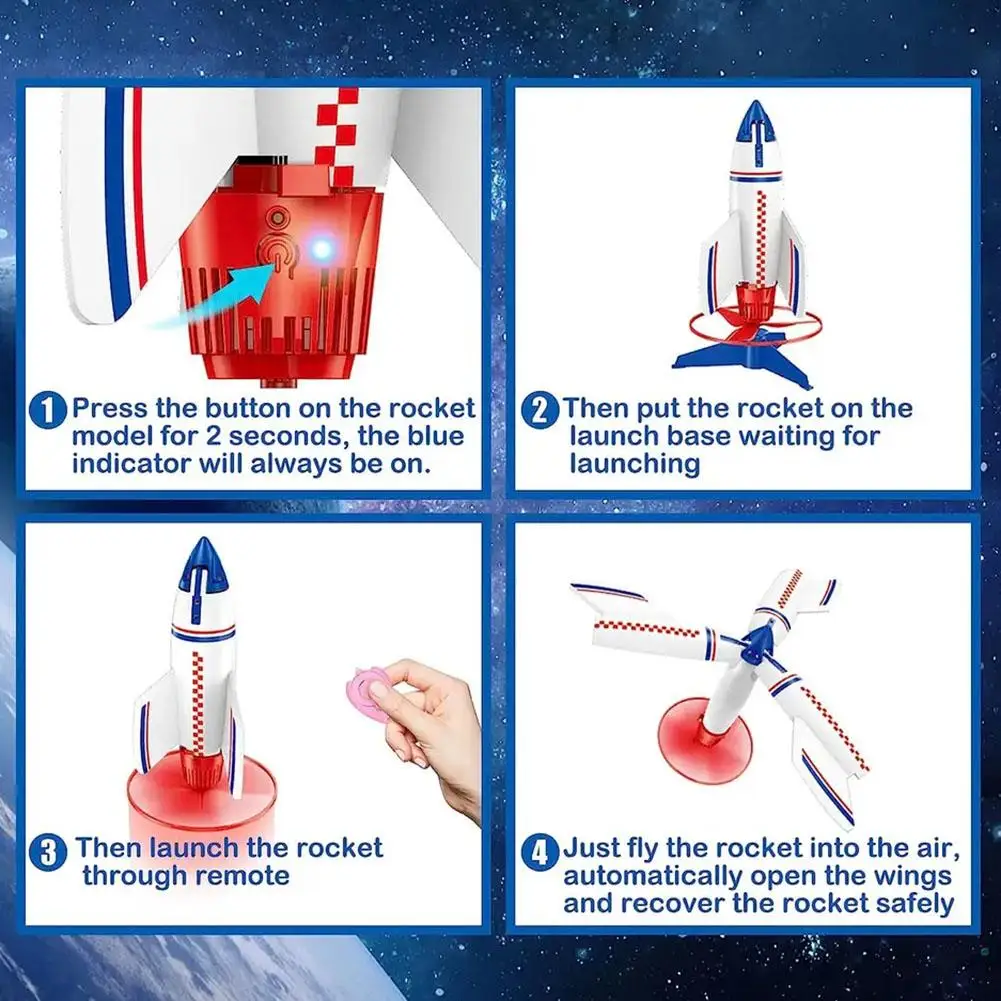 1 Press the button on the rocket model for 2 seconds, the blue indicator will always be on.

2 Then put the rocket on the launch base waiting for launching

3 Then launch the rocket through remote

4 Just fly the rocket into the air, automatically open the wings and recover the rocket safely