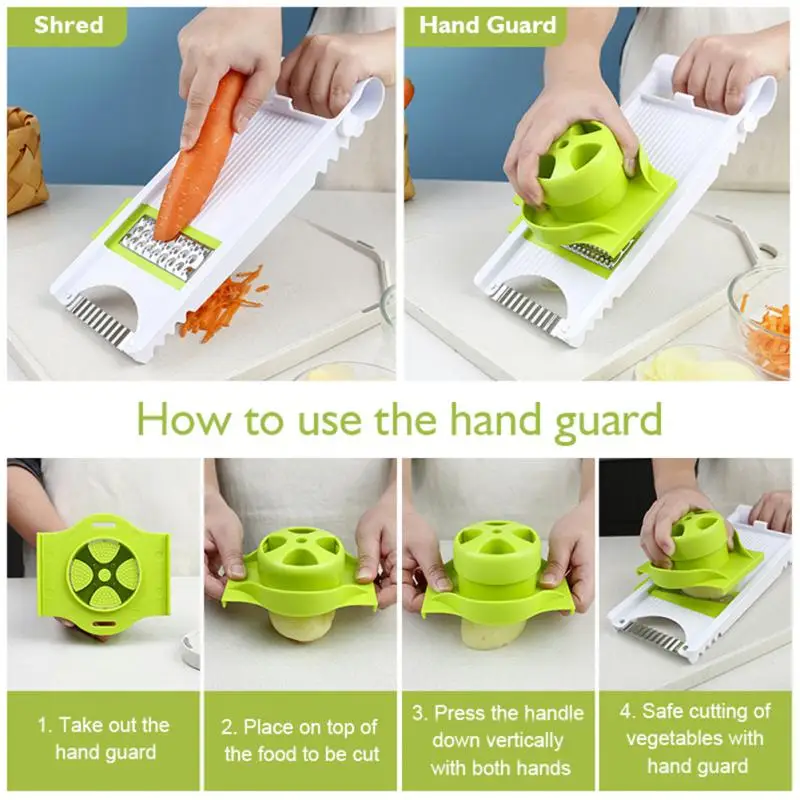 Shred

Hand Guard

How to use the hand guard

1. Take out the hand guard

2. Place on top of the food to be cut

3. Press the handle down vertically with both hands

4. Safe cutting of vegetables with hand guard