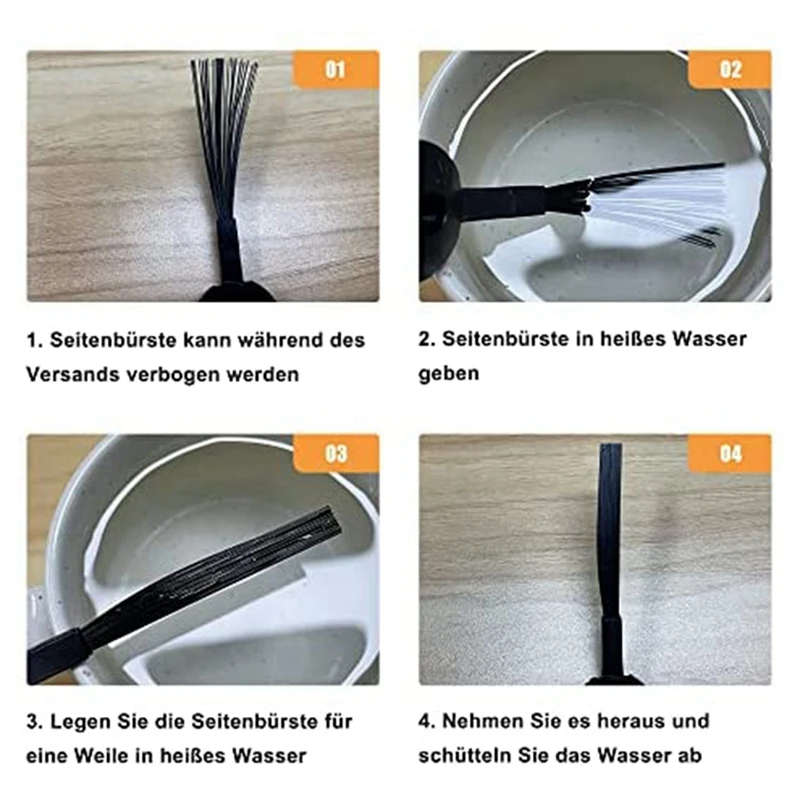 01

1. Seitenbürste kann während des Versands verbogen werden

02

2. Seitenbürste in heißes Wasser geben

03

3. Legen Sie die Seitenbürste für eine Weile in heißes Wasser

04

4. Nehmen Sie es heraus und schütteln Sie das Wasser ab