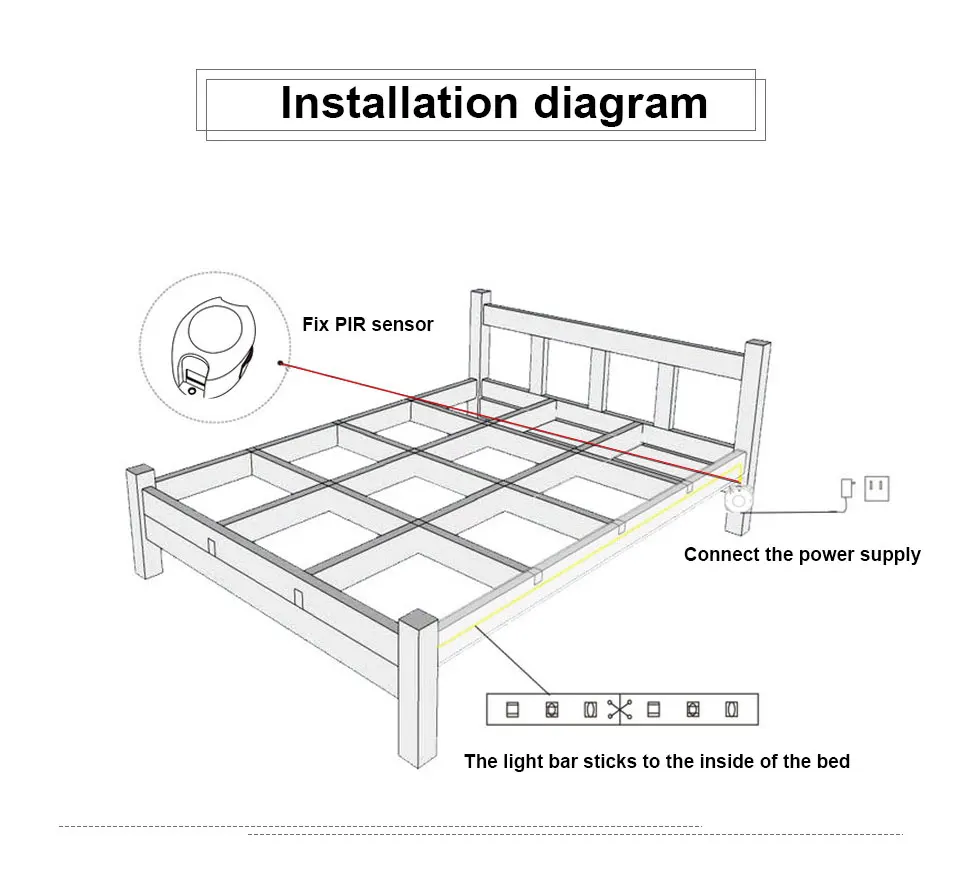 Installation diagram

Fix PIR sensor

Connect the power supply

The light bar sticks to the inside of the bed