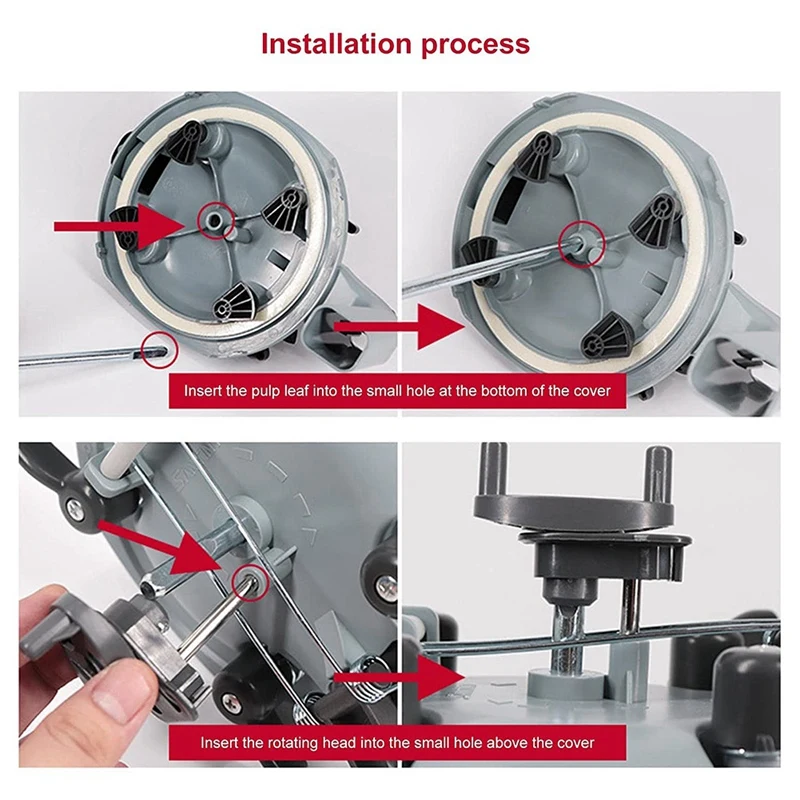 Installation process

Insert the pulp leaf into the small hole at the bottom of the cover

Insert the rotating head into the small hole above the cover