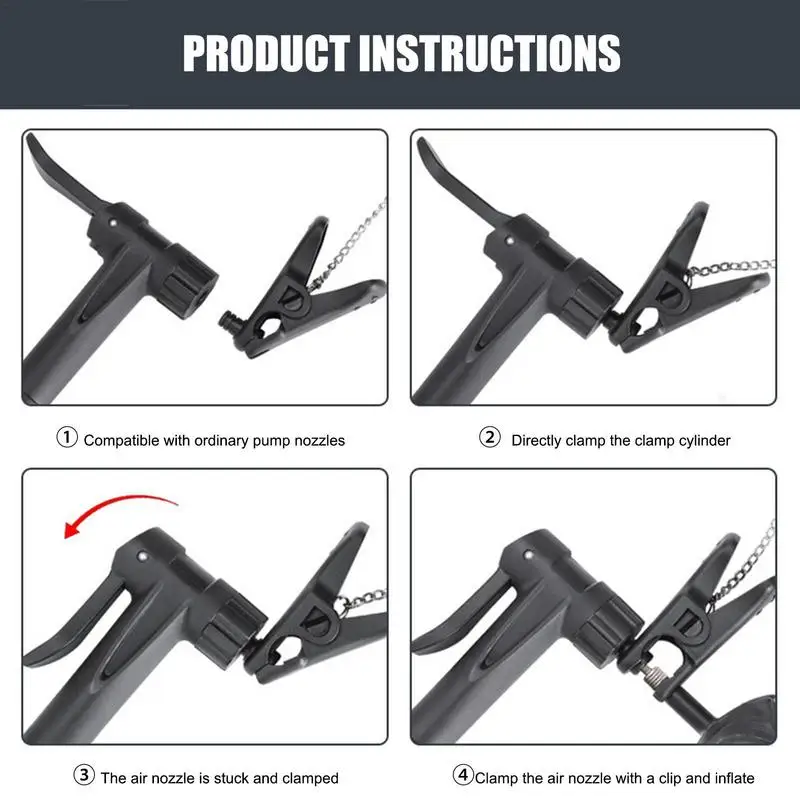 PRODUCT INSTRUCTIONS

① Compatible with ordinary pump nozzles

② Directly clamp the clamp cylinder

③ The air nozzle is stuck and clamped

④Clamp the air nozzle with a clip and inflate