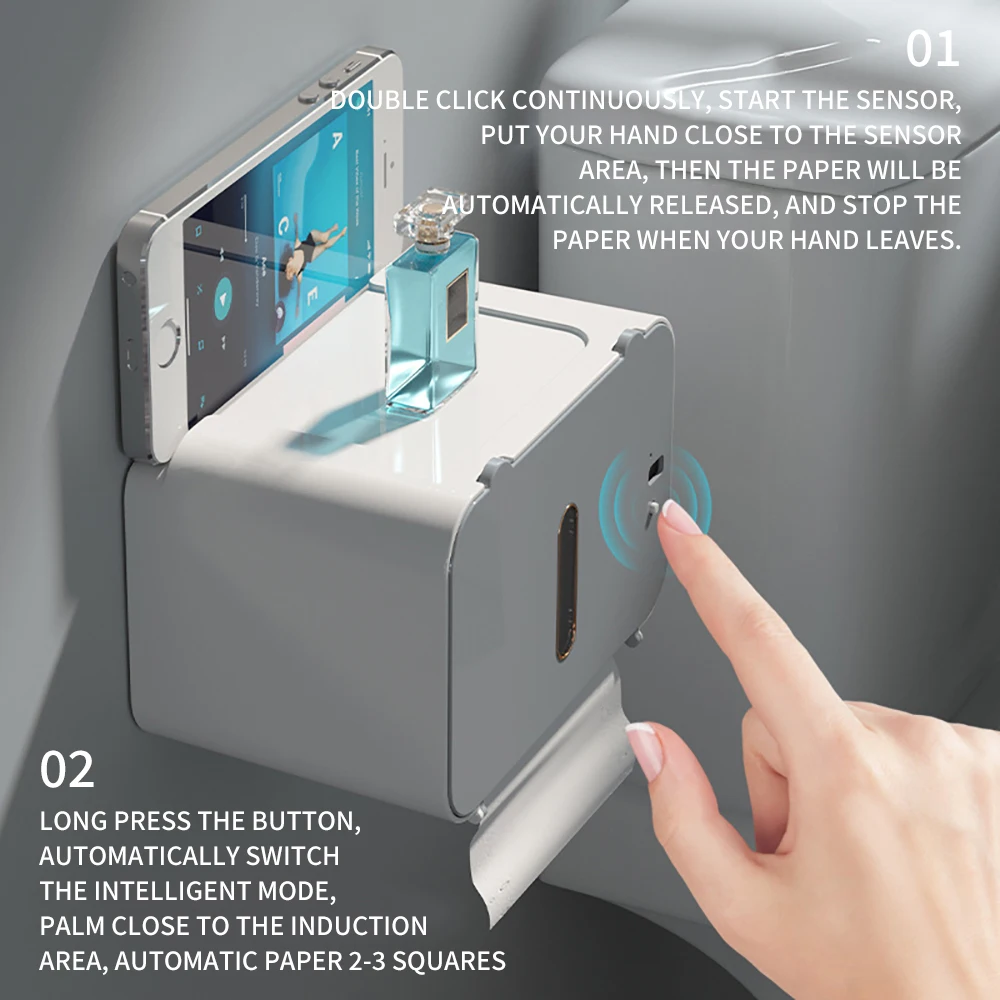 01

DOUBLE CLICK CONTINUOUSLY, START THE SENSOR, PUT YOUR HAND CLOSE TO THE SENSOR AREA, THEN THE PAPER WILL BE AUTOMATICALLY RELEASED, AND STOP THE PAPER WHEN YOUR HAND LEAVES.

02

LONG PRESS THE BUTTON, AUTOMATICALLY SWITCH THE INTELLIGENT MODE, PALM CLOSE TO THE INDUCTION AREA, AUTOMATIC PAPER 2-3 SQUARES