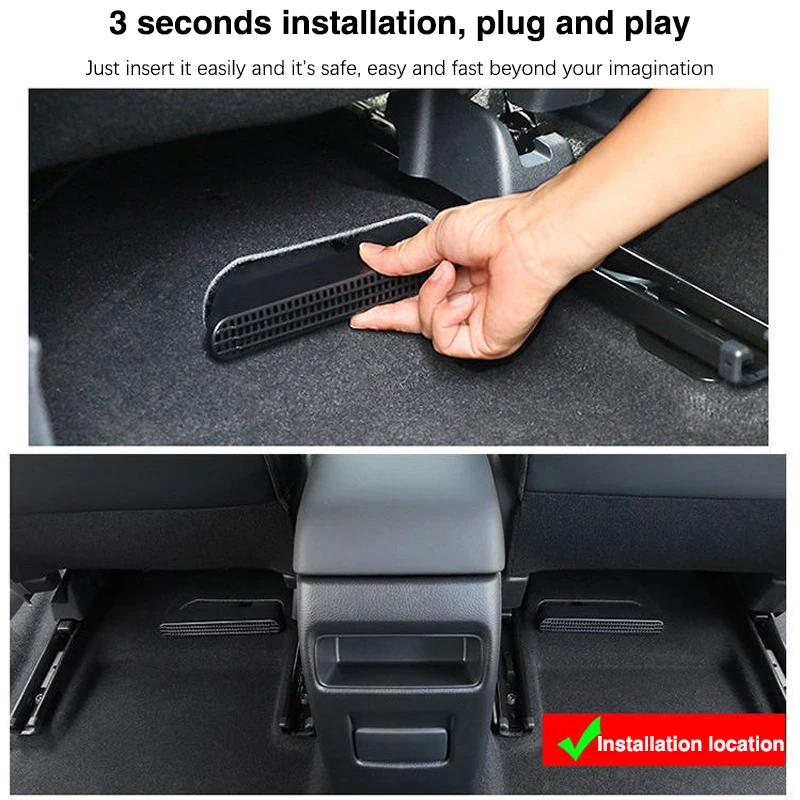 3 seconds installation, plug and play

Just insert it easily and it's safe, easy and fast beyond your imagination

Installation location