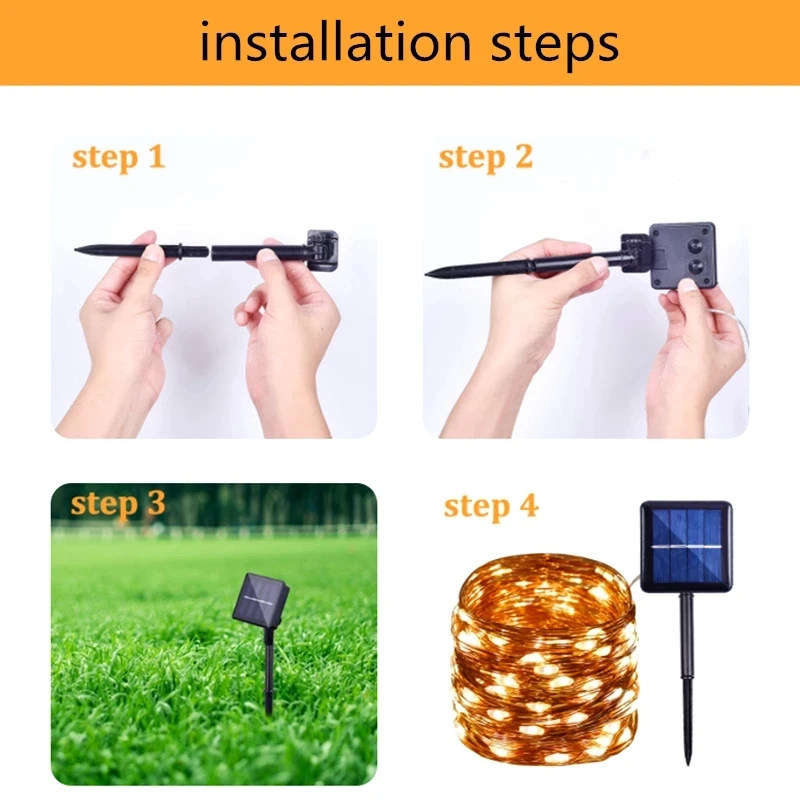 installation steps

step 1

step 2

step 3

step 4