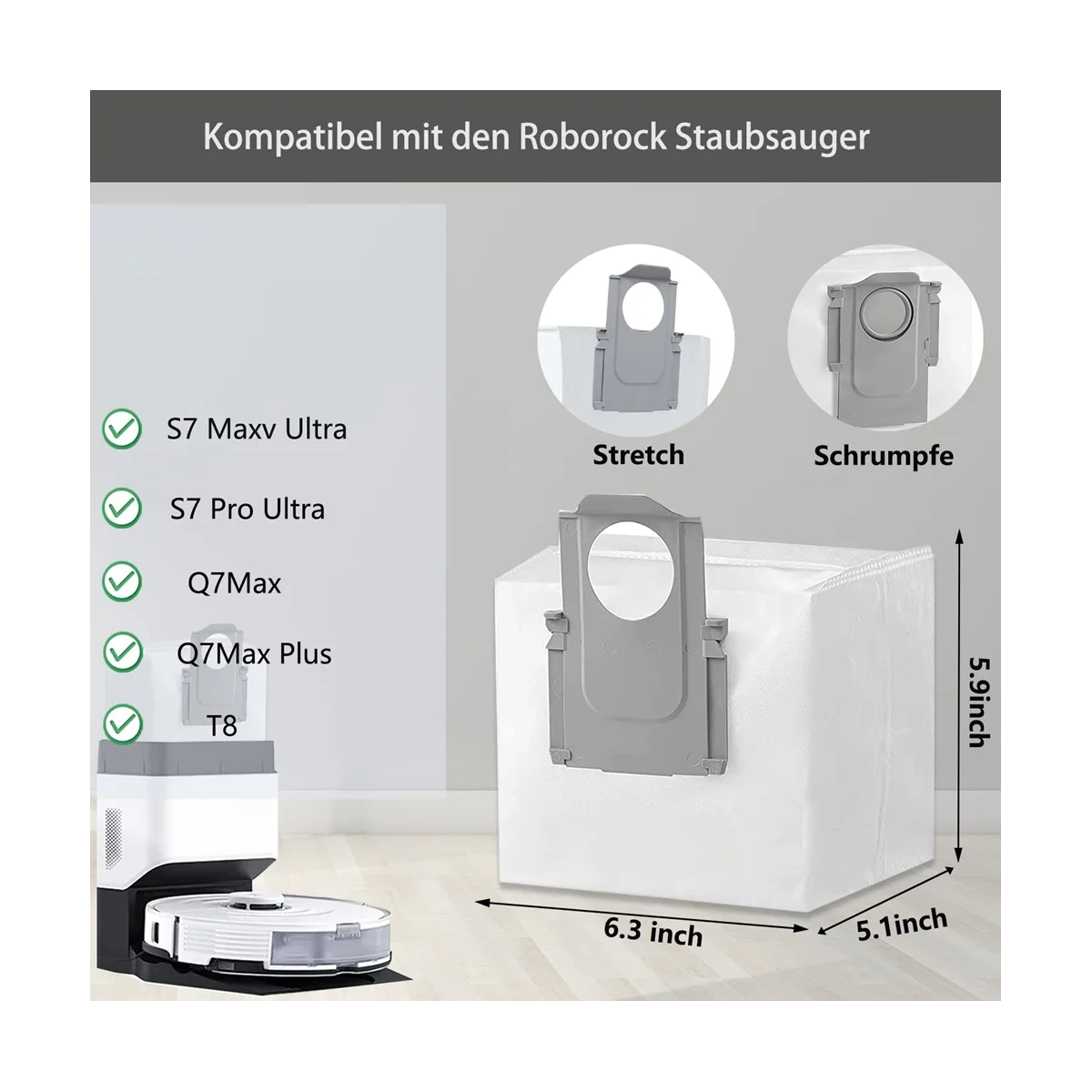 Kompatibel mit den Roborock Staubsauger

S7 Maxv Ultra

S7 Pro Ultra

Q7Max

Q7Max Plus

T8

Stretch

Schrumpfe

5.9inch

6.3 inch

5.1inch