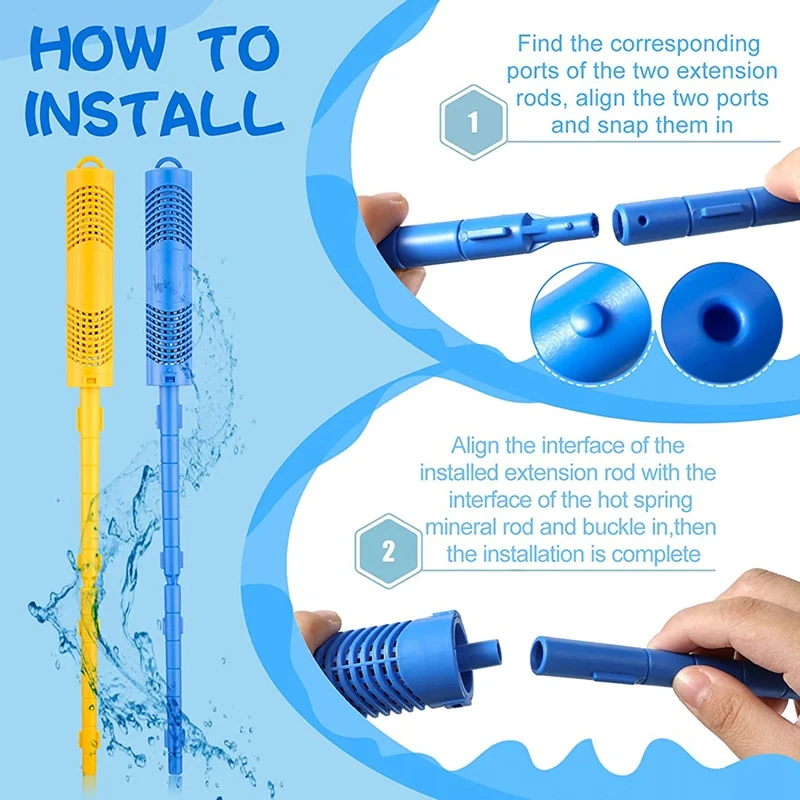 HOW TO INSTALL

1

Find the corresponding ports of the two extension rods, align the two ports and snap them in

2

Align the interface of the installed extension rod with the interface of the hot spring mineral rod and buckle in,then the installation is complete