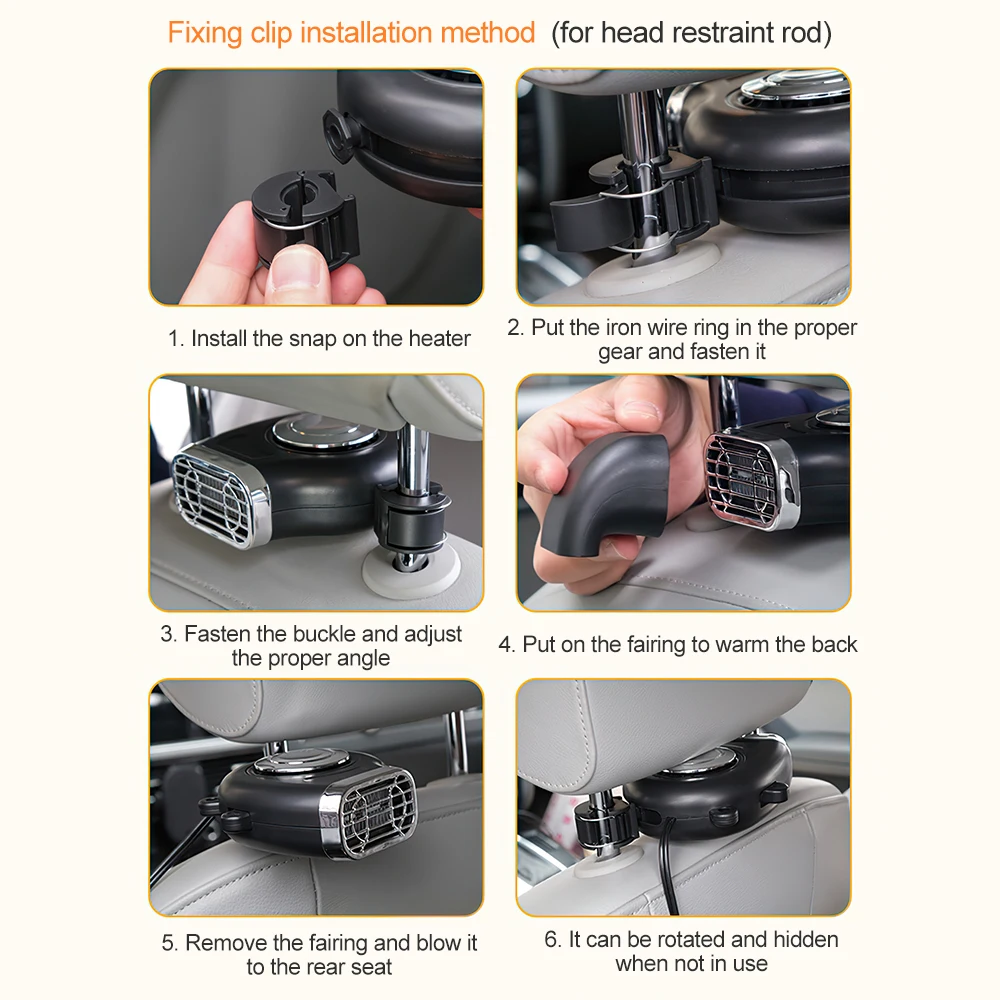 Fixing clip installation method (for head restraint rod)

1. Install the snap on the heater

2. Put the iron wire ring in the proper gear and fasten it

3. Fasten the buckle and adjust the proper angle

4. Put on the fairing to warm the back

5. Remove the fairing and blow it to the rear seat

6. It can be rotated and hidden when not in use