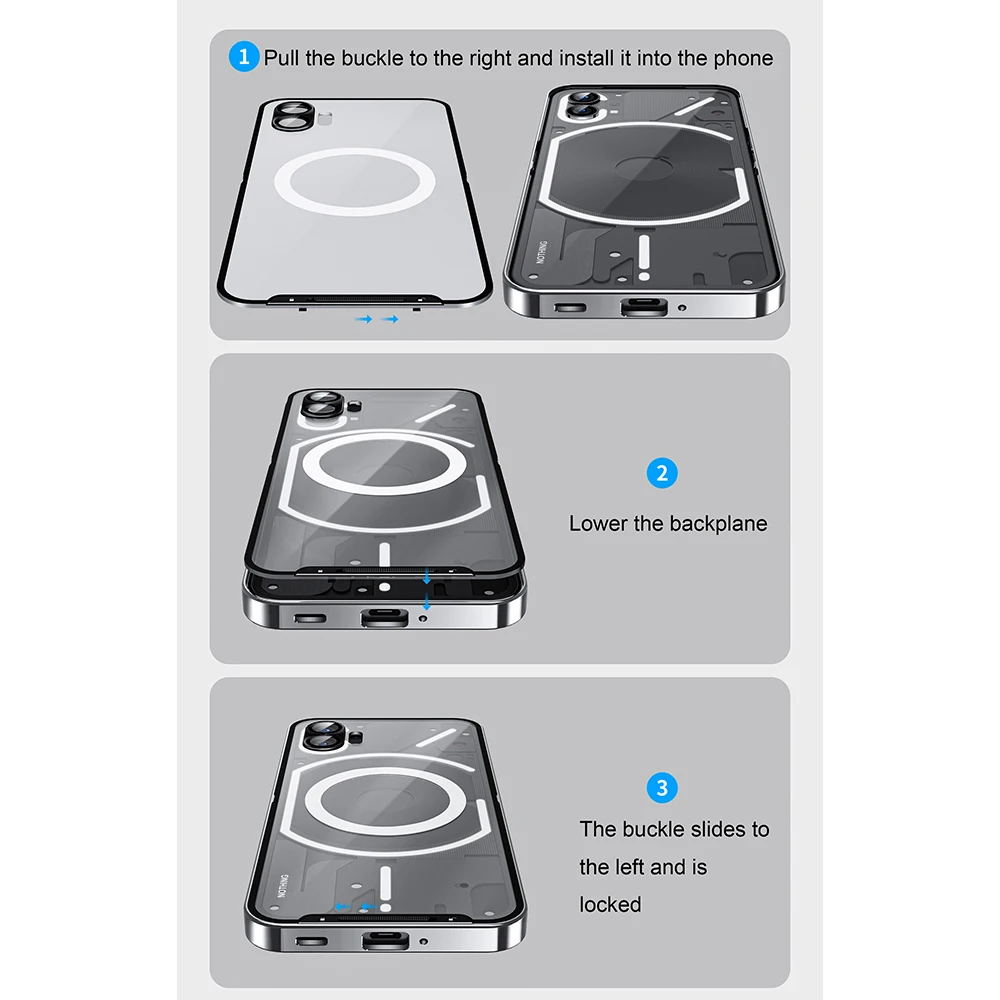 1 Pull the buckle to the right and install it into the phone

NOTHING

2

Lower the backplane

3

The buckle slides to the left and is locked

NOTHING