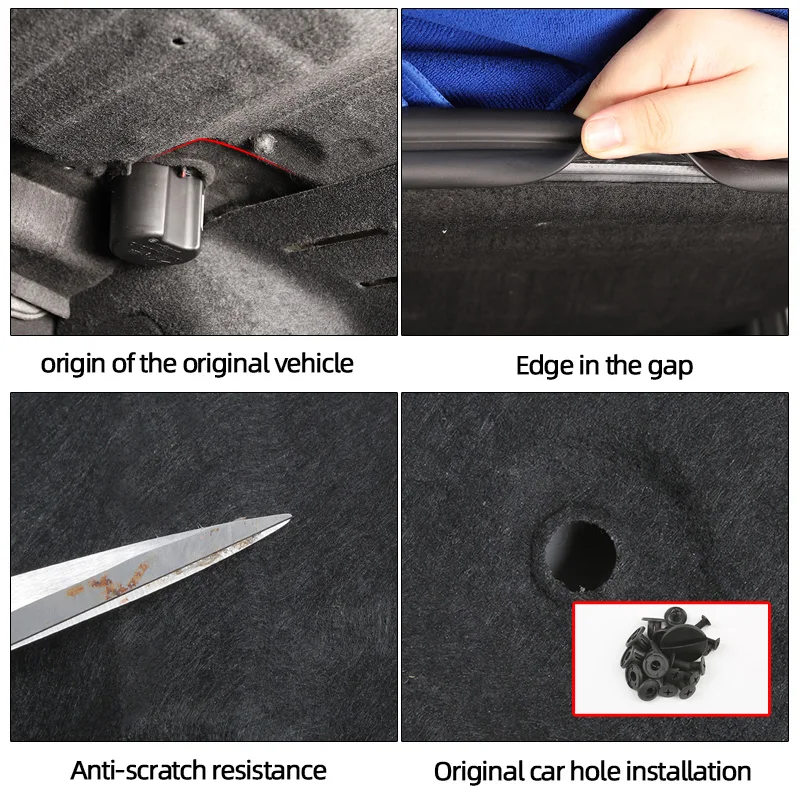 origin of the original vehicle

Edge in the gap

Anti-scratch resistance

Original car hole installation