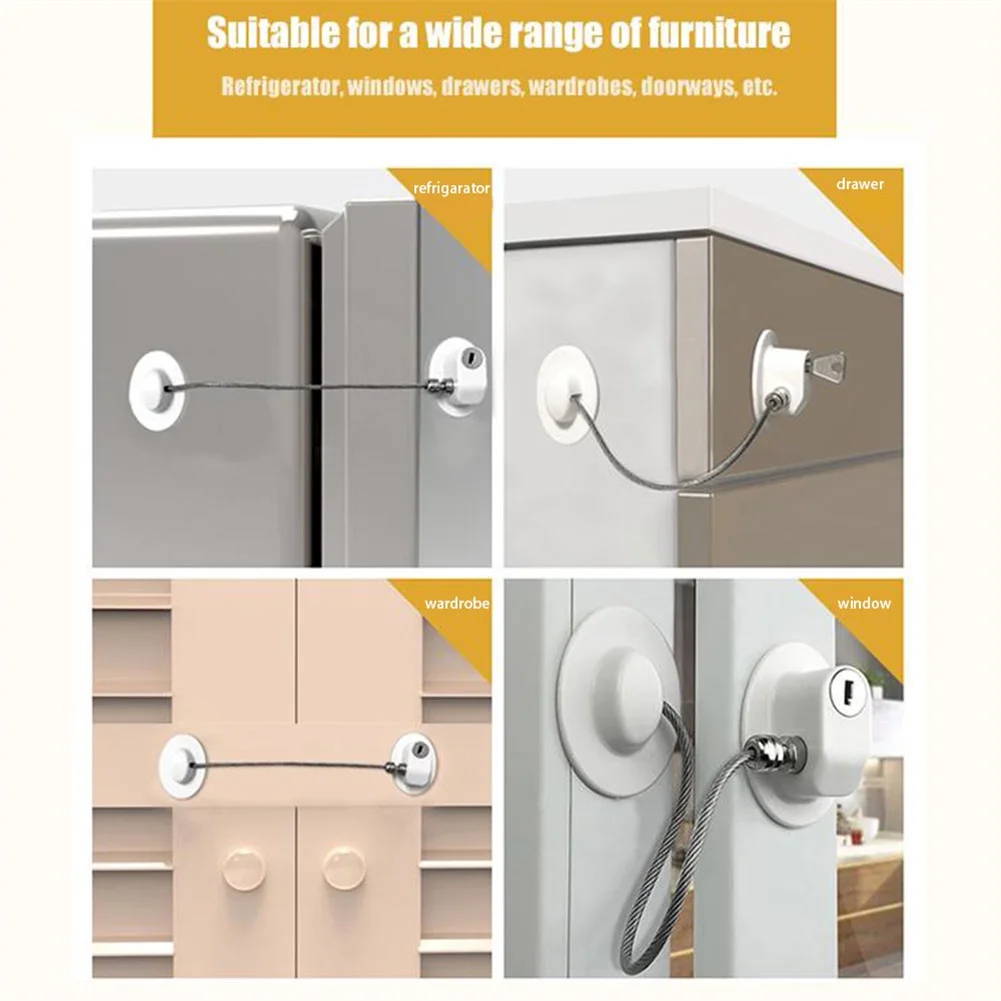 Suitable for a wide range of furniture

Refrigerator, windows, drawers, wardrobes, doorways, etc.

refrigarator

drawer

wardrobe

window