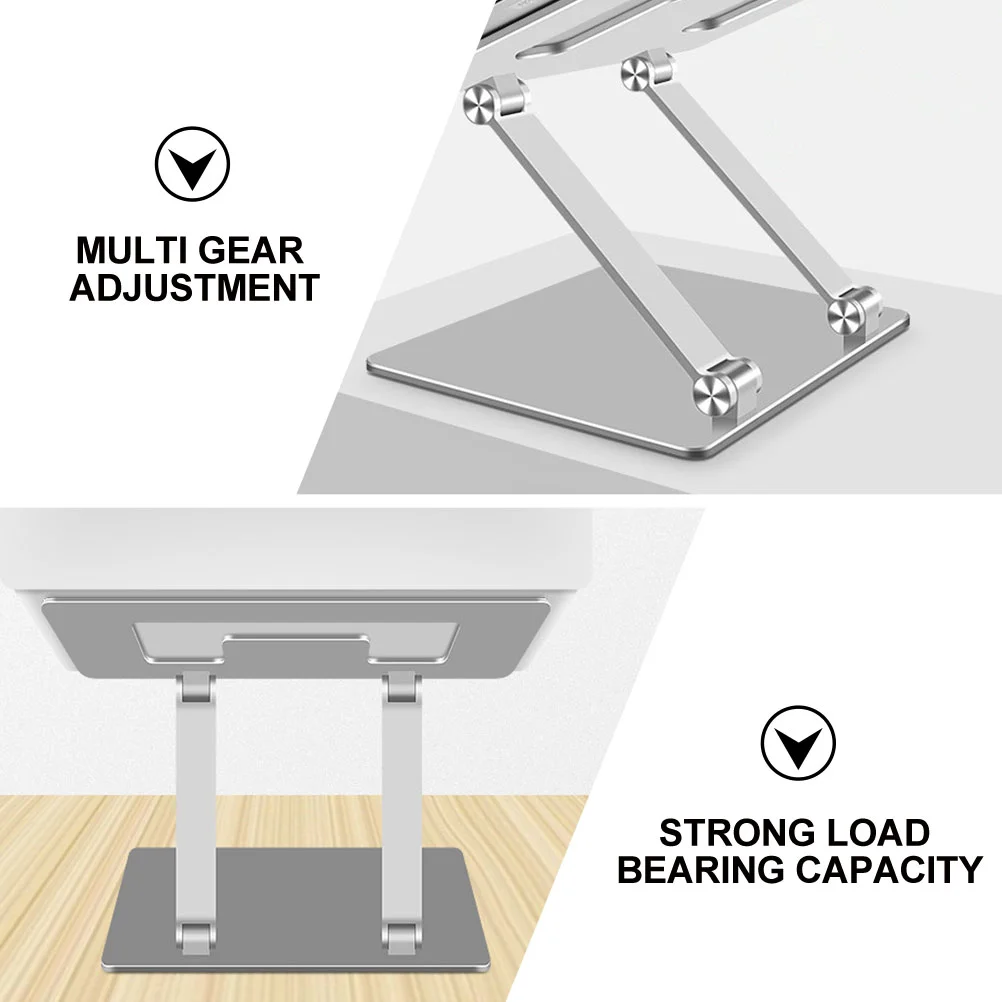 MULTI GEAR ADJUSTMENT

STRONG LOAD BEARING CAPACITY