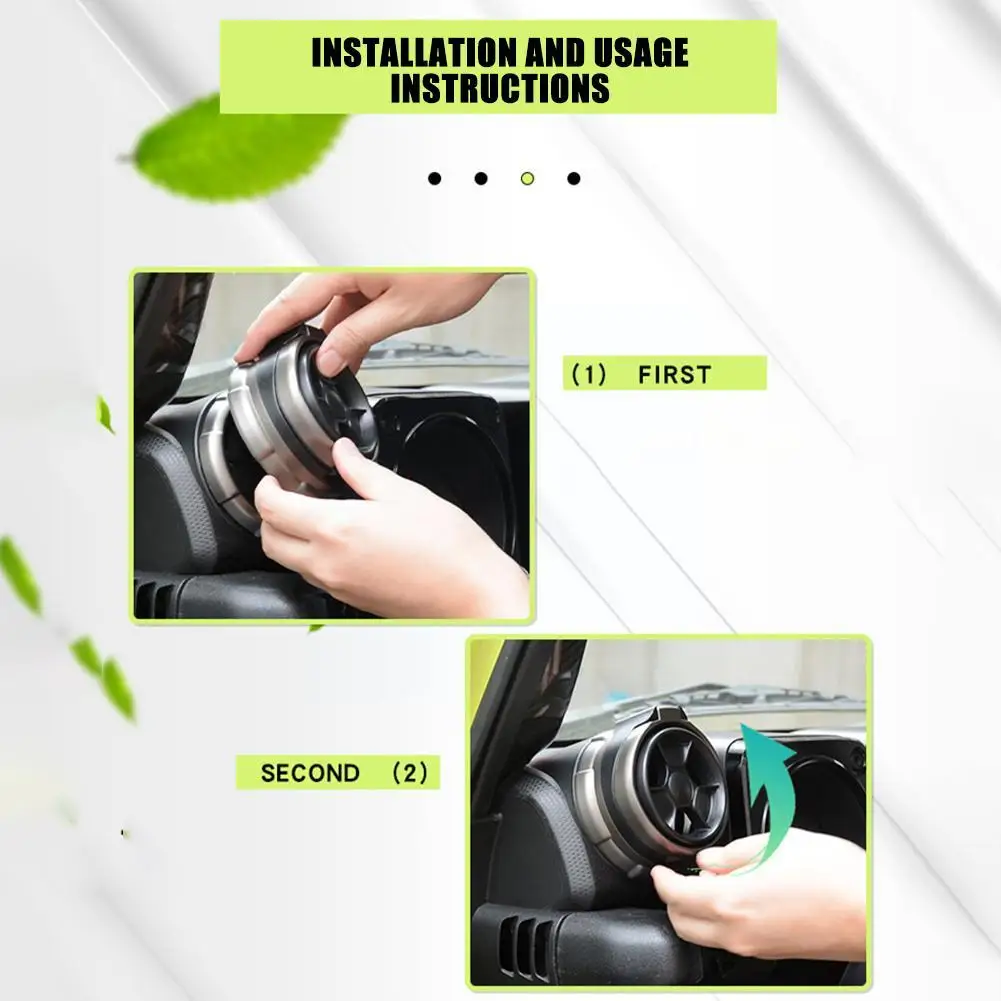 INSTALLATION AND USAGE INSTRUCTIONS

(1) FIRST

SECOND (2)