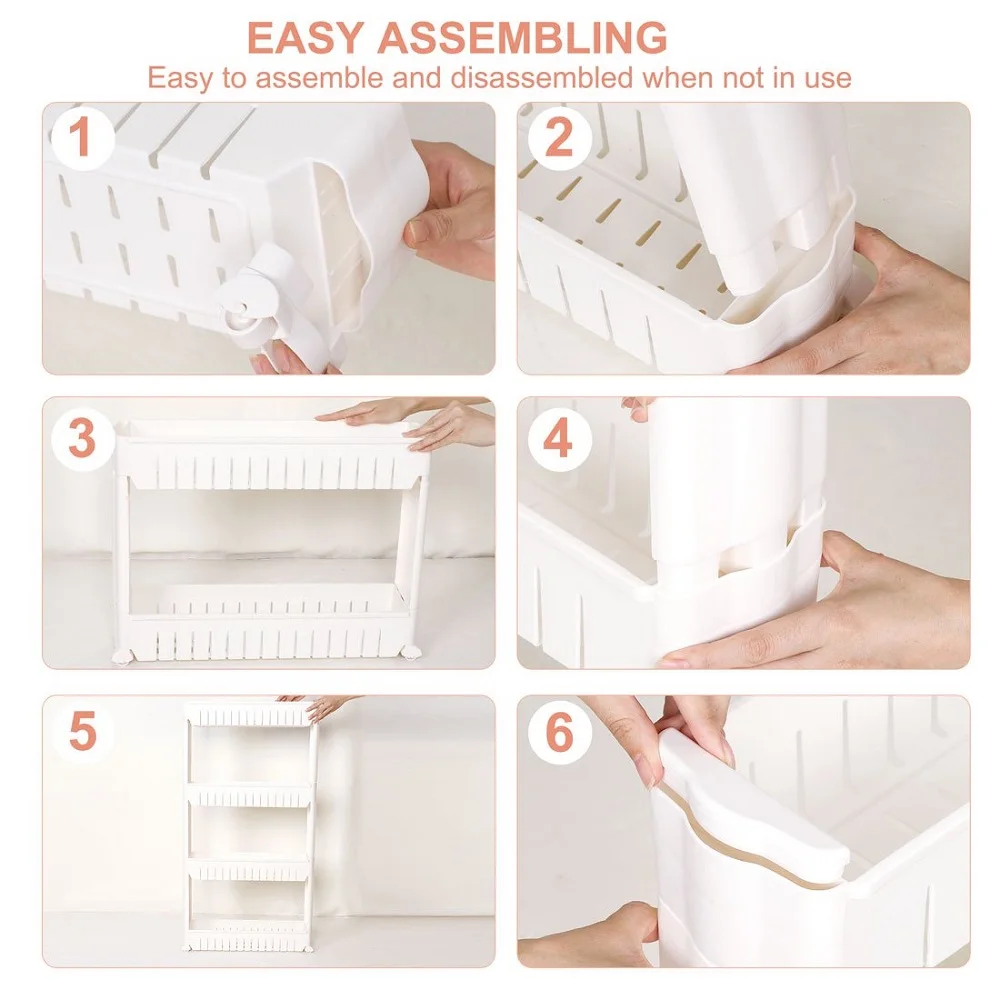 EASY ASSEMBLING
Easy to assemble and disassembled when not in use

1

2

3

4

5

6