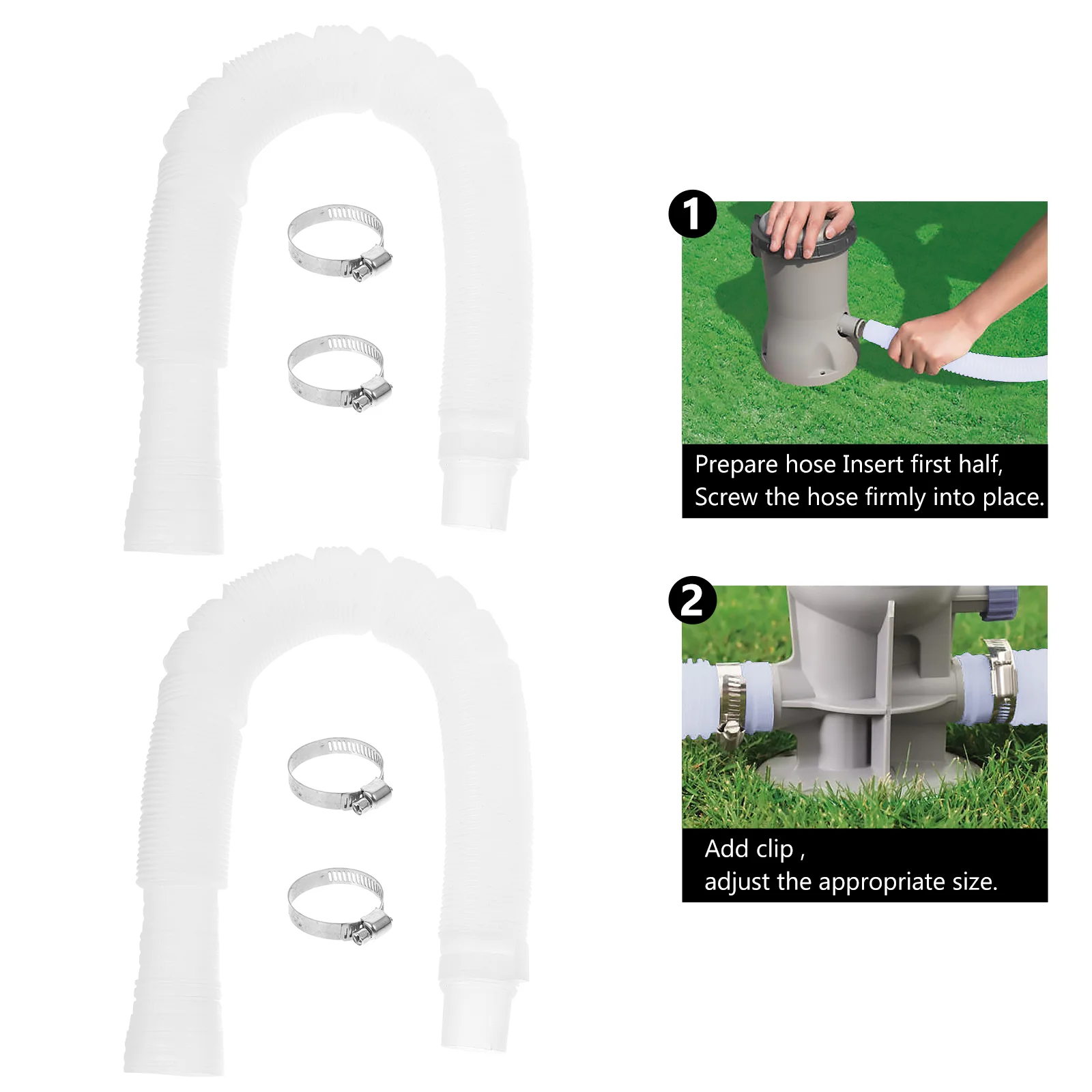 1

Prepare hose Insert first half,
Screw the hose firmly into place.

2

Add clip ,
adjust the appropriate size.