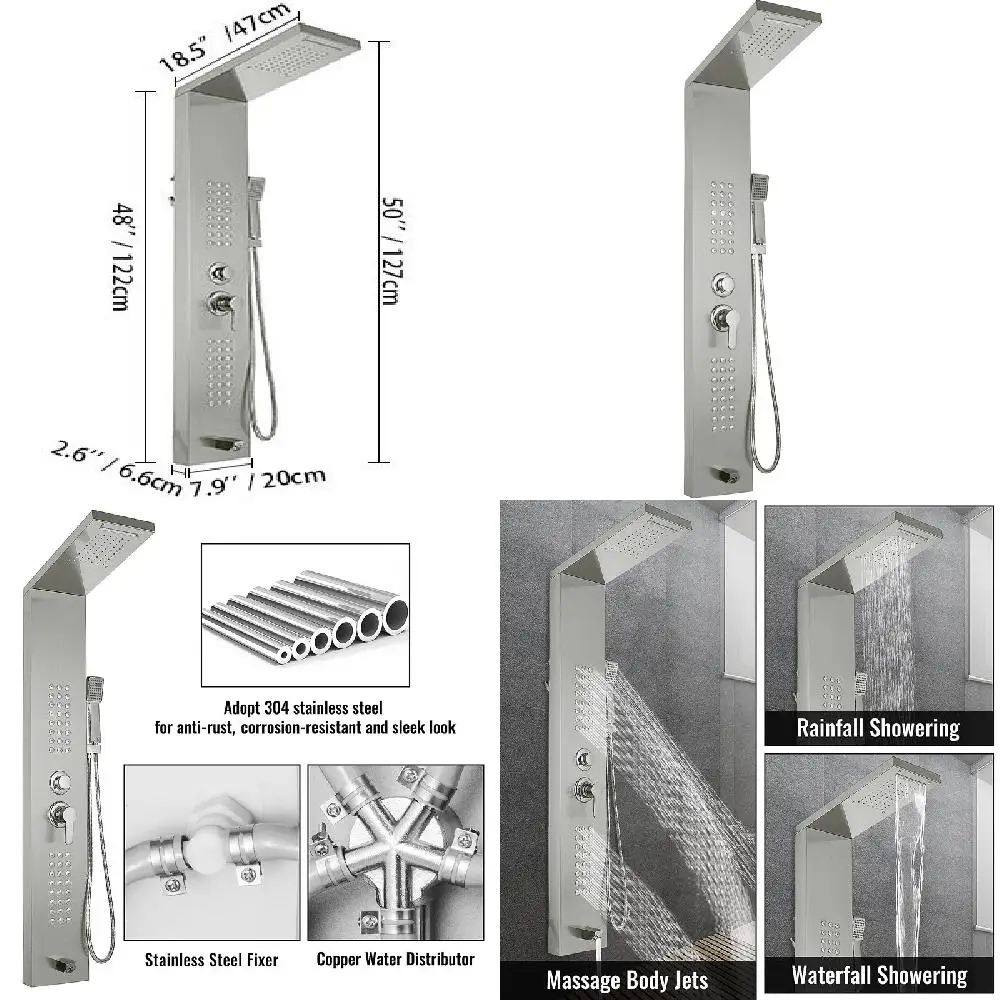 18.5" /47cm

48" / 122cm

50" / 127cm

2.6" / 6.6cm

7.9" / 20cm

Adopt 304 stainless steel for anti-rust, corrosion-resistant and sleek look

Stainless Steel Fixer

Copper Water Distributor

Massage Body Jets

Rainfall Showering

Waterfall Showering