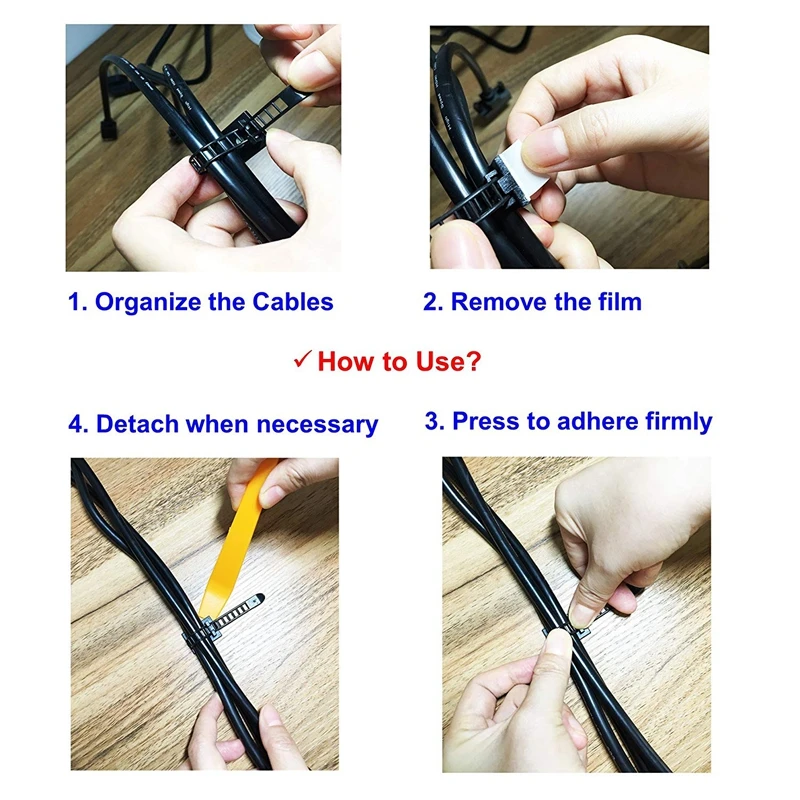 1. Organize the Cables

2. Remove the film

✓ How to Use?

4. Detach when necessary

3. Press to adhere firmly