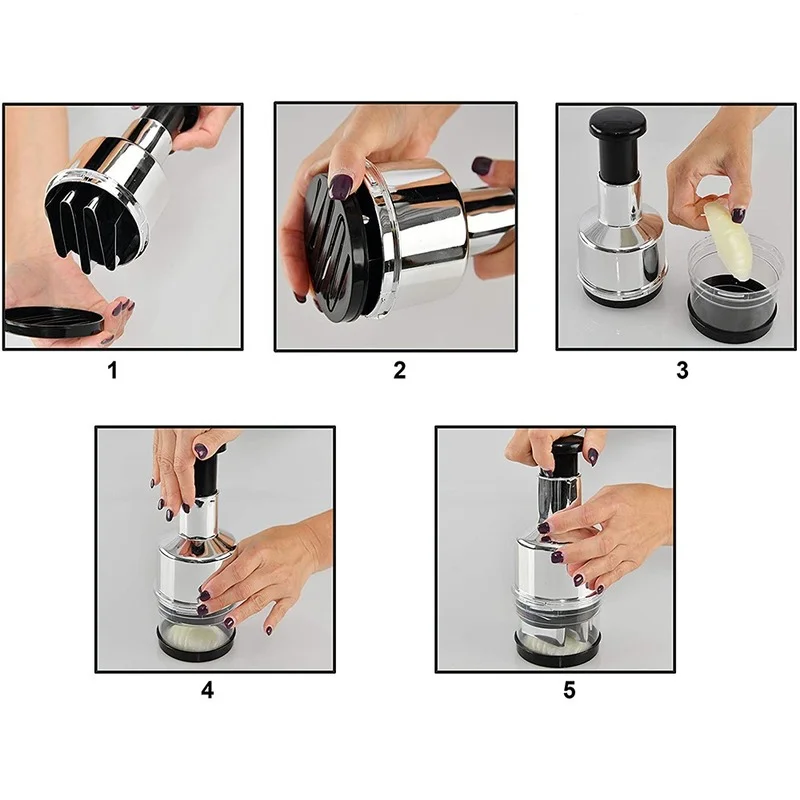 1

2

3

4

5