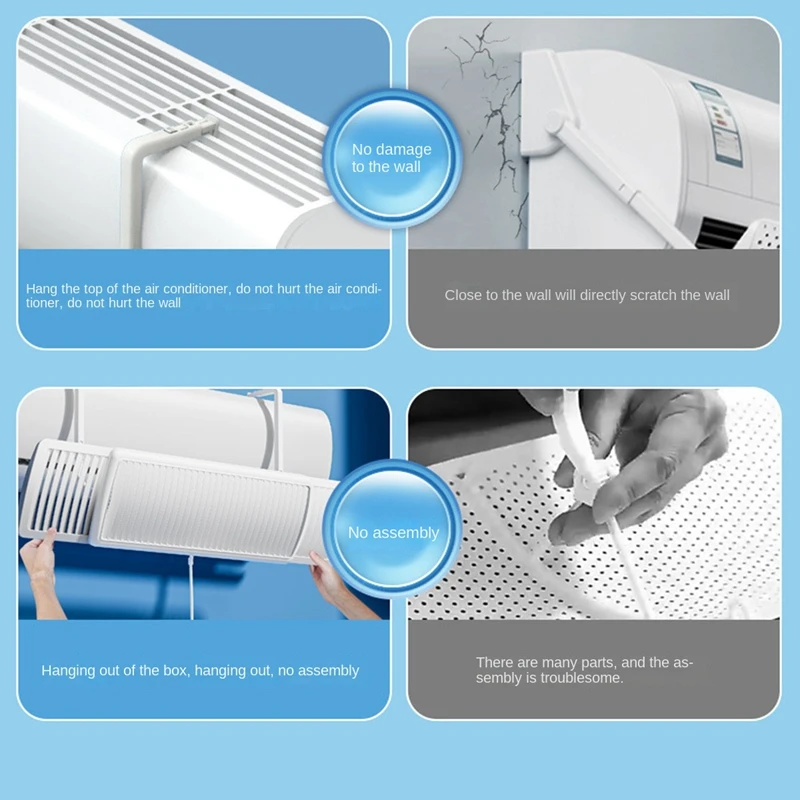 No damage to the wall

Hang the top of the air conditioner, do not hurt the air conditioner, do not hurt the wall

Close to the wall will directly scratch the wall

No assembly

Hanging out of the box, hanging out, no assembly

There are many parts, and the assembly is troublesome.