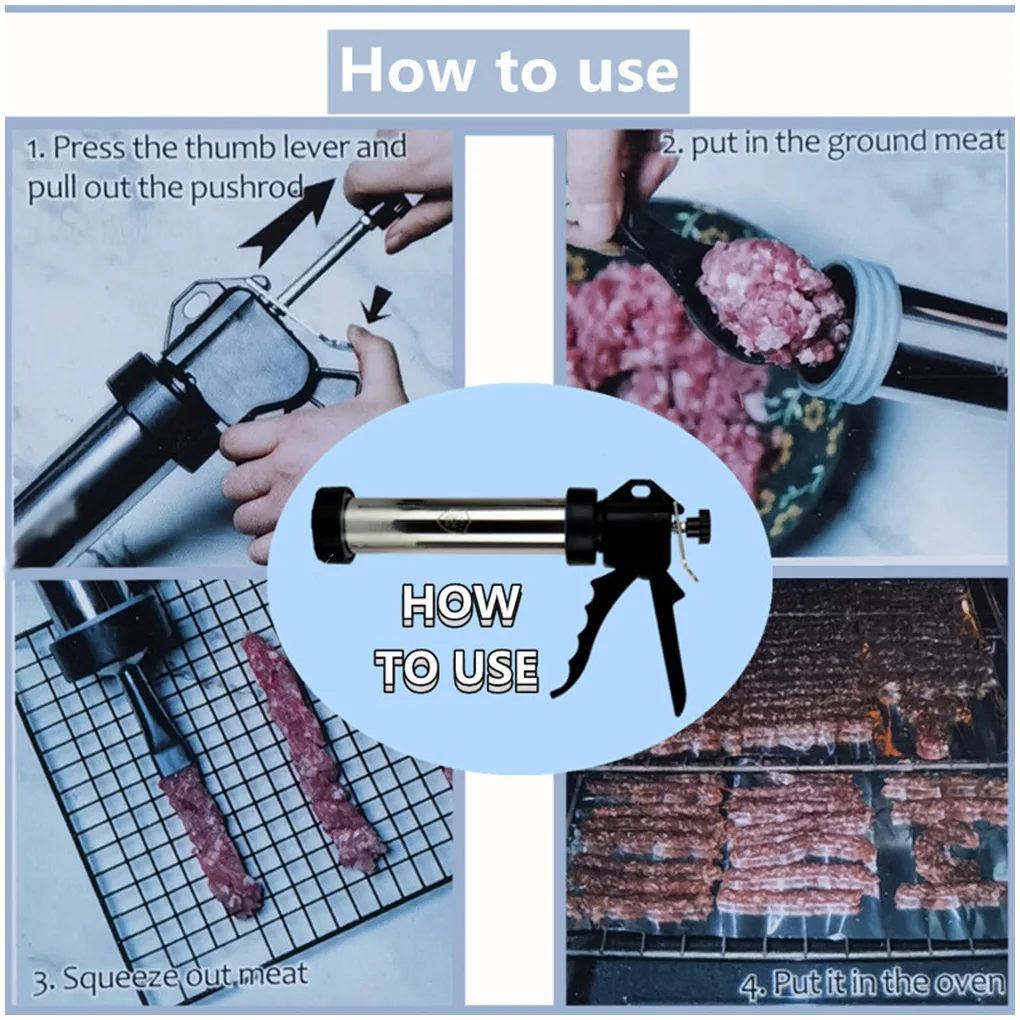 How to use

1. Press the thumb lever and pull out the pushrod

2. put in the ground meat

HOW TO USE

3. Squeeze out meat

4. Put it in the oven