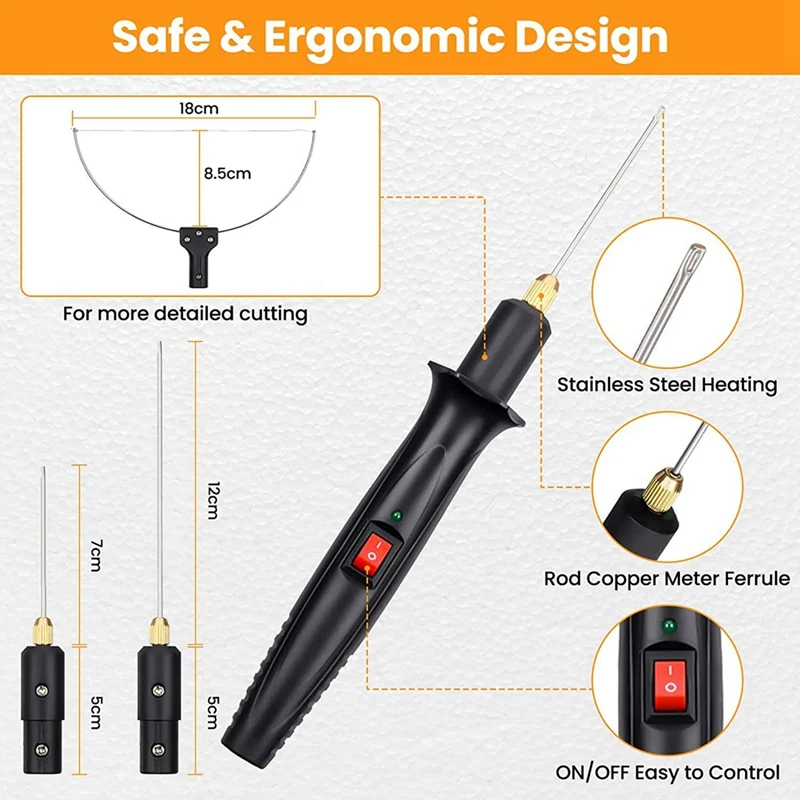 Safe & Ergonomic Design

18cm

8.5cm

For more detailed cutting

7cm

5cm

12cm

5cm

Stainless Steel Heating

Rod Copper Meter Ferrule

ON/OFF Easy to Control