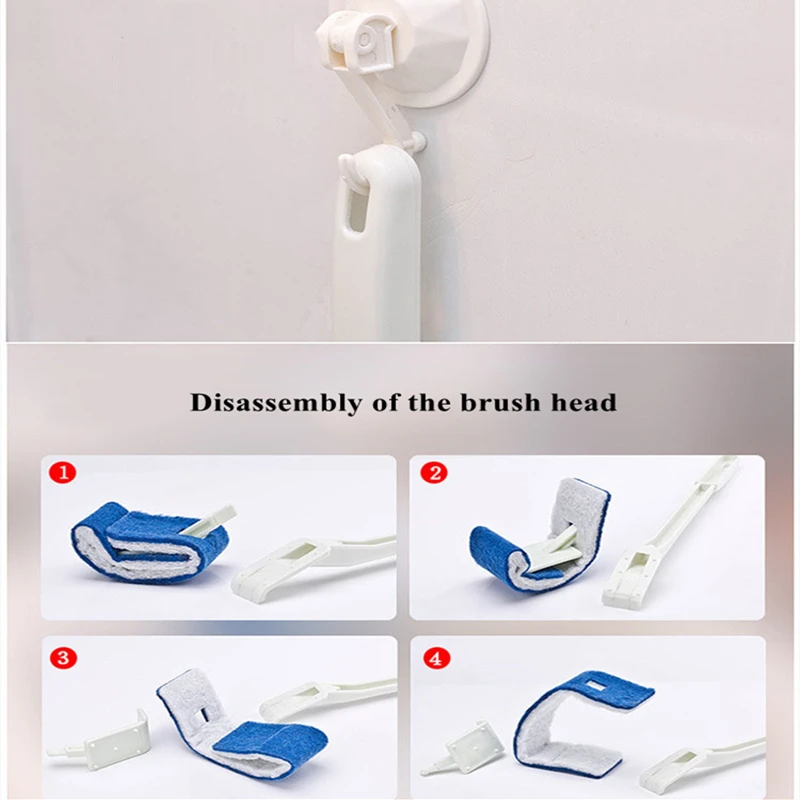 Disassembly of the brush head

1

2

3

4