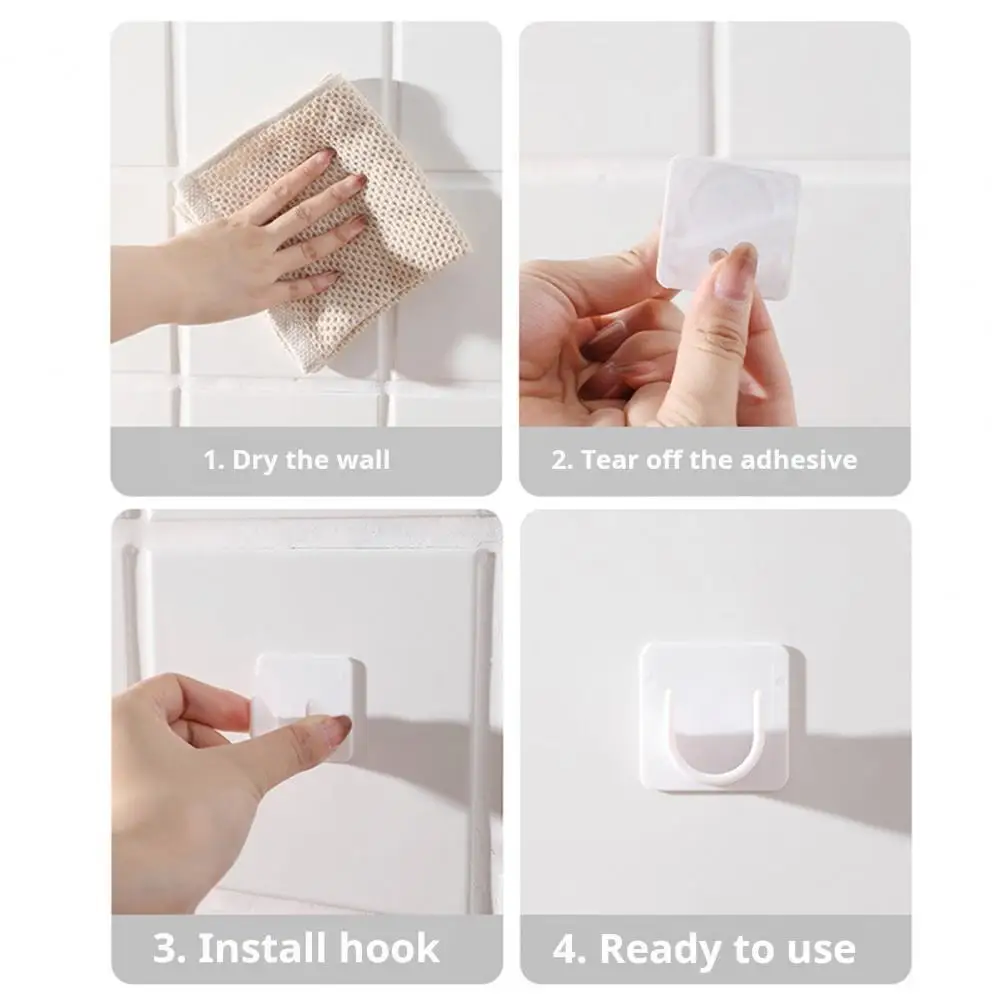 1. Dry the wall

2. Tear off the adhesive

3. Install hook

4. Ready to use