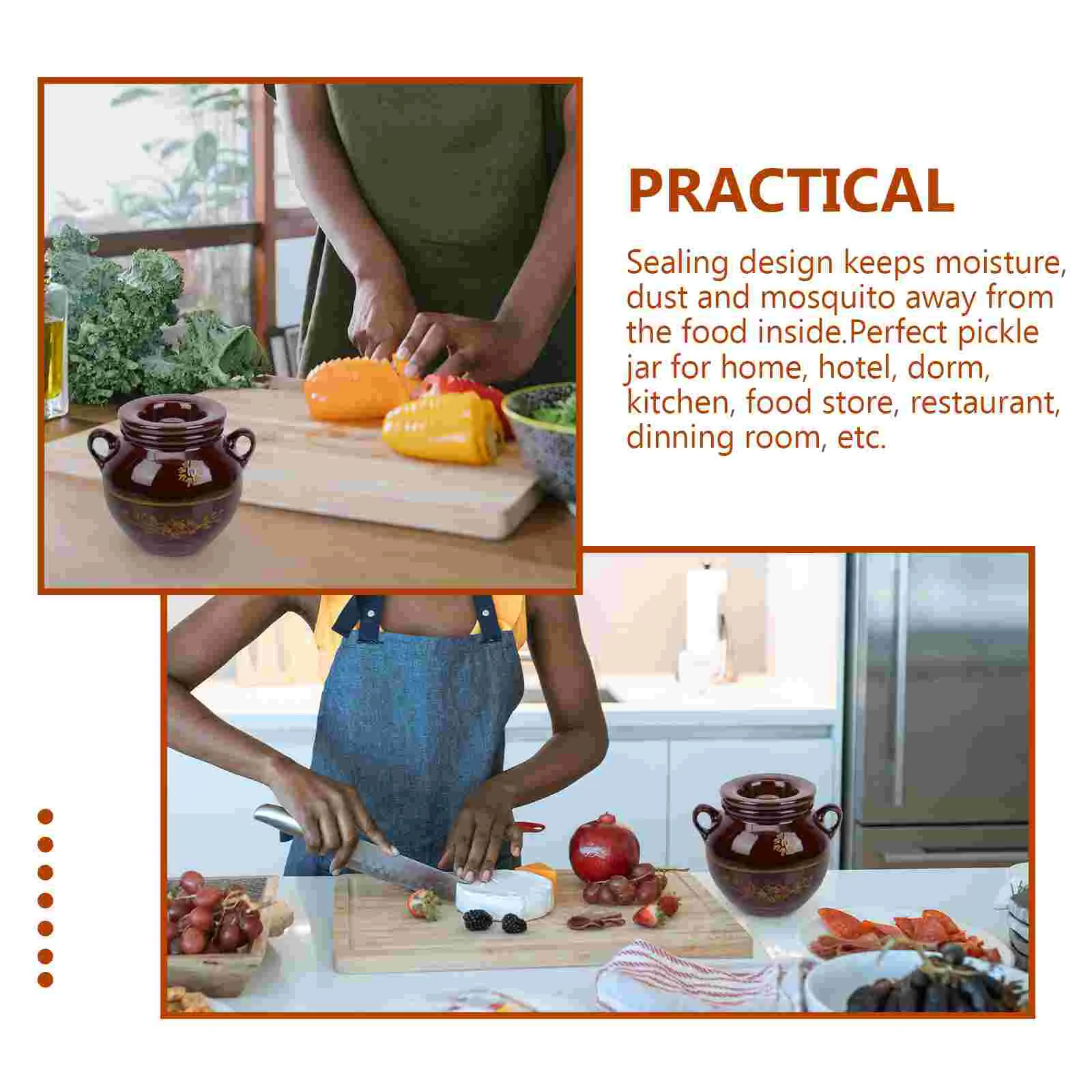 PRACTICAL

Sealing design keeps moisture, dust and mosquito away from the food inside.Perfect pickle jar for home, hotel, dorm, kitchen, food store, restaurant, dinning room, etc.