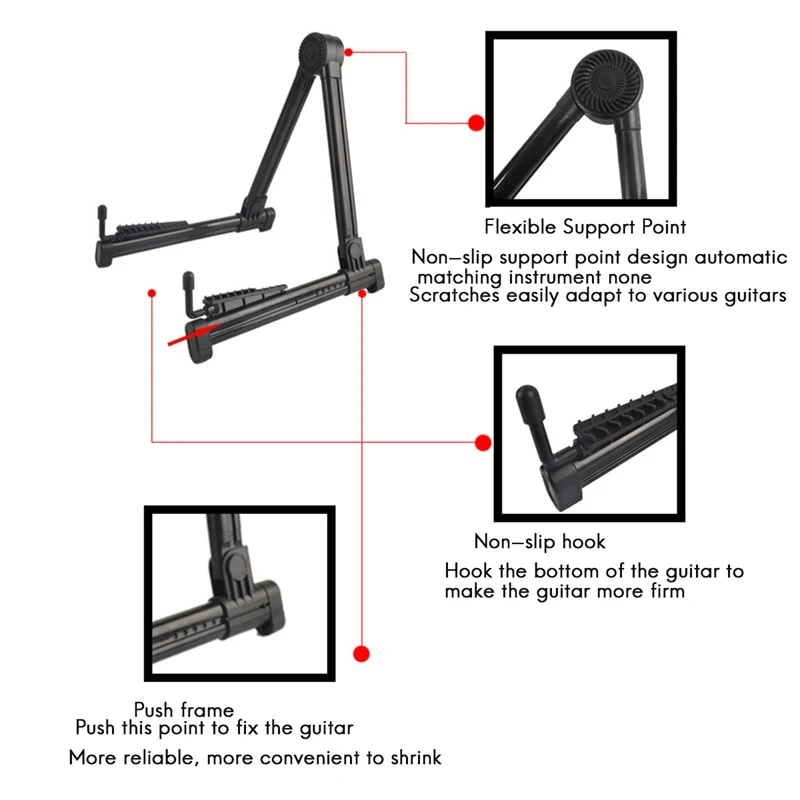 Flexible Support Point

Non–slip support point design automatic matching instrument none Scratches easily adapt to various guitars

Non–slip hook

Hook the bottom of the guitar to make the guitar more firm

Push frame
Push this point to fix the guitar

More reliable, more convenient to shrink