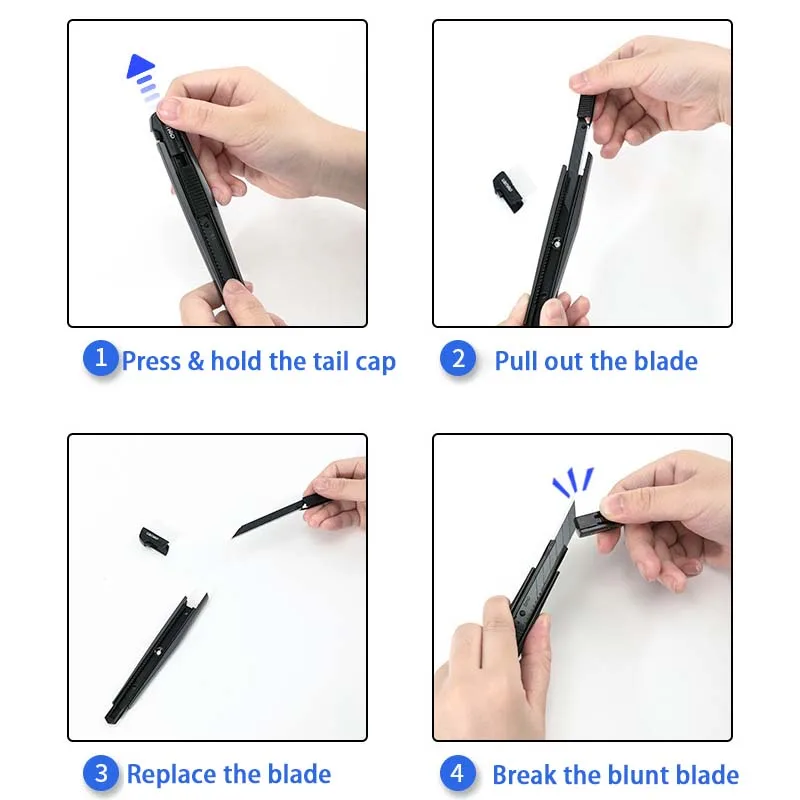 1 Press & hold the tail cap

2 Pull out the blade

3 Replace the blade

4 Break the blunt blade