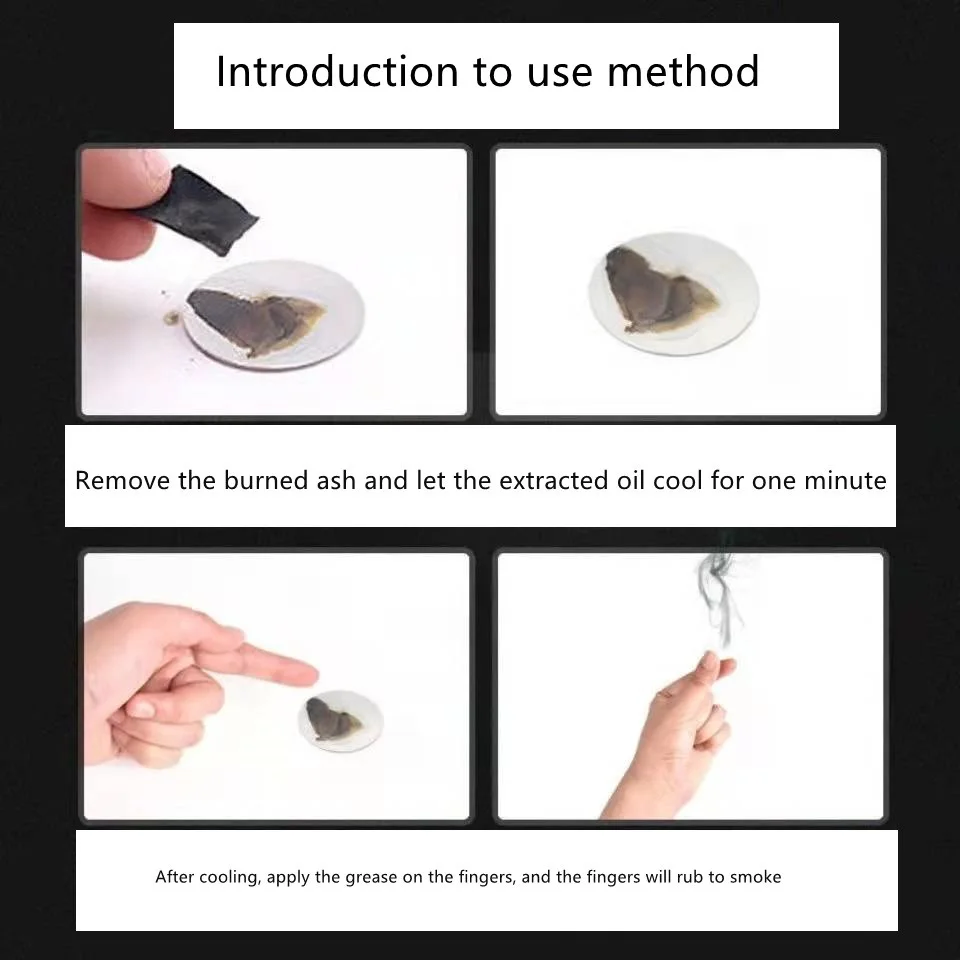 Introduction to use method

Remove the burned ash and let the extracted oil cool for one minute

After cooling, apply the grease on the fingers, and the fingers will rub to smoke