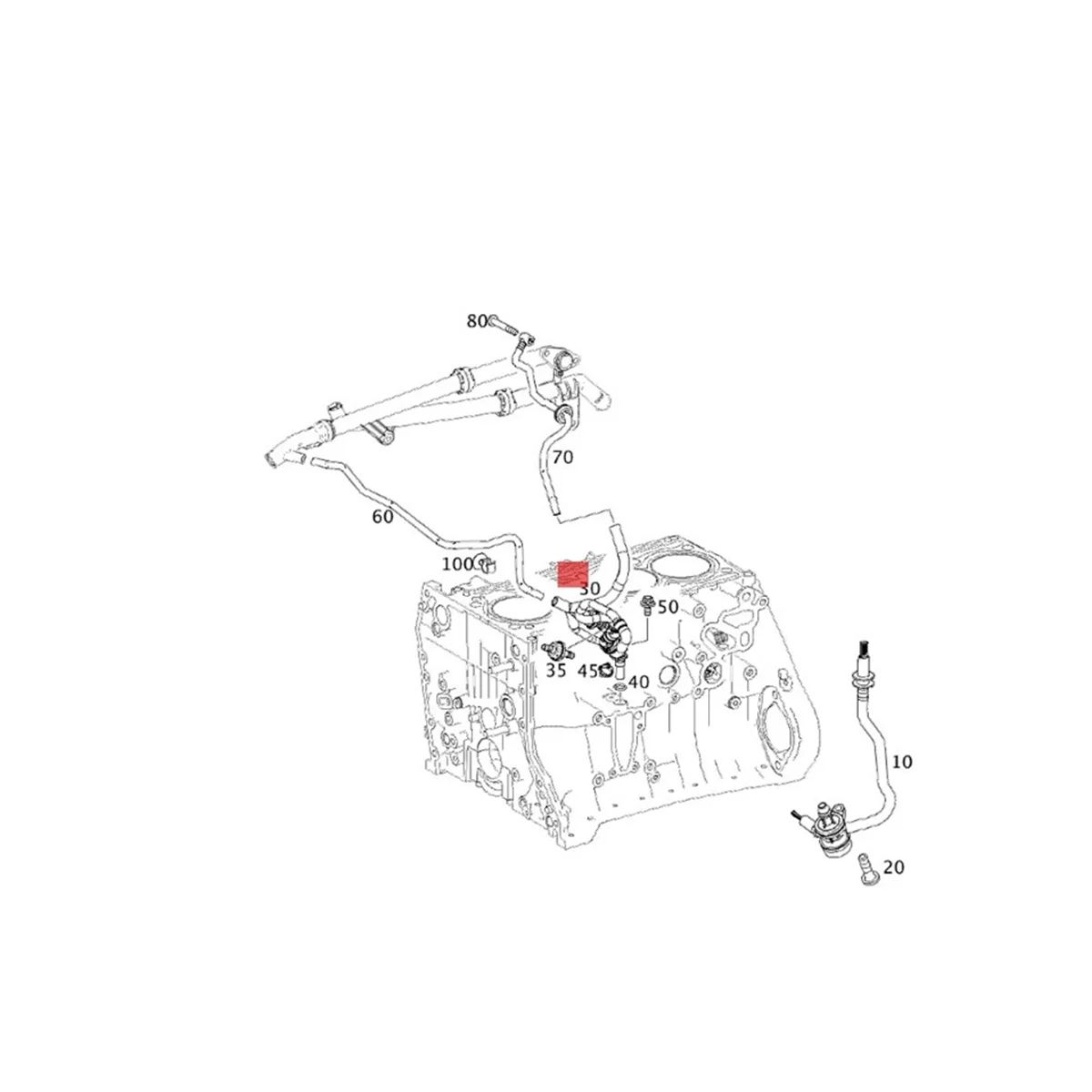 80
70
60
100
30
50
35
45
40
10
20