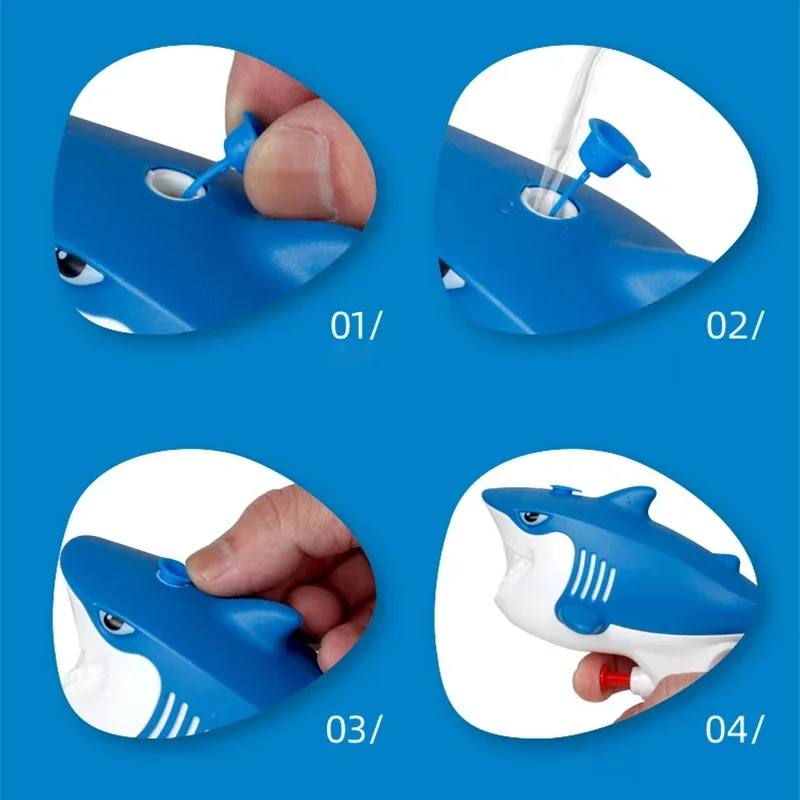 01/

02/

03/

04/