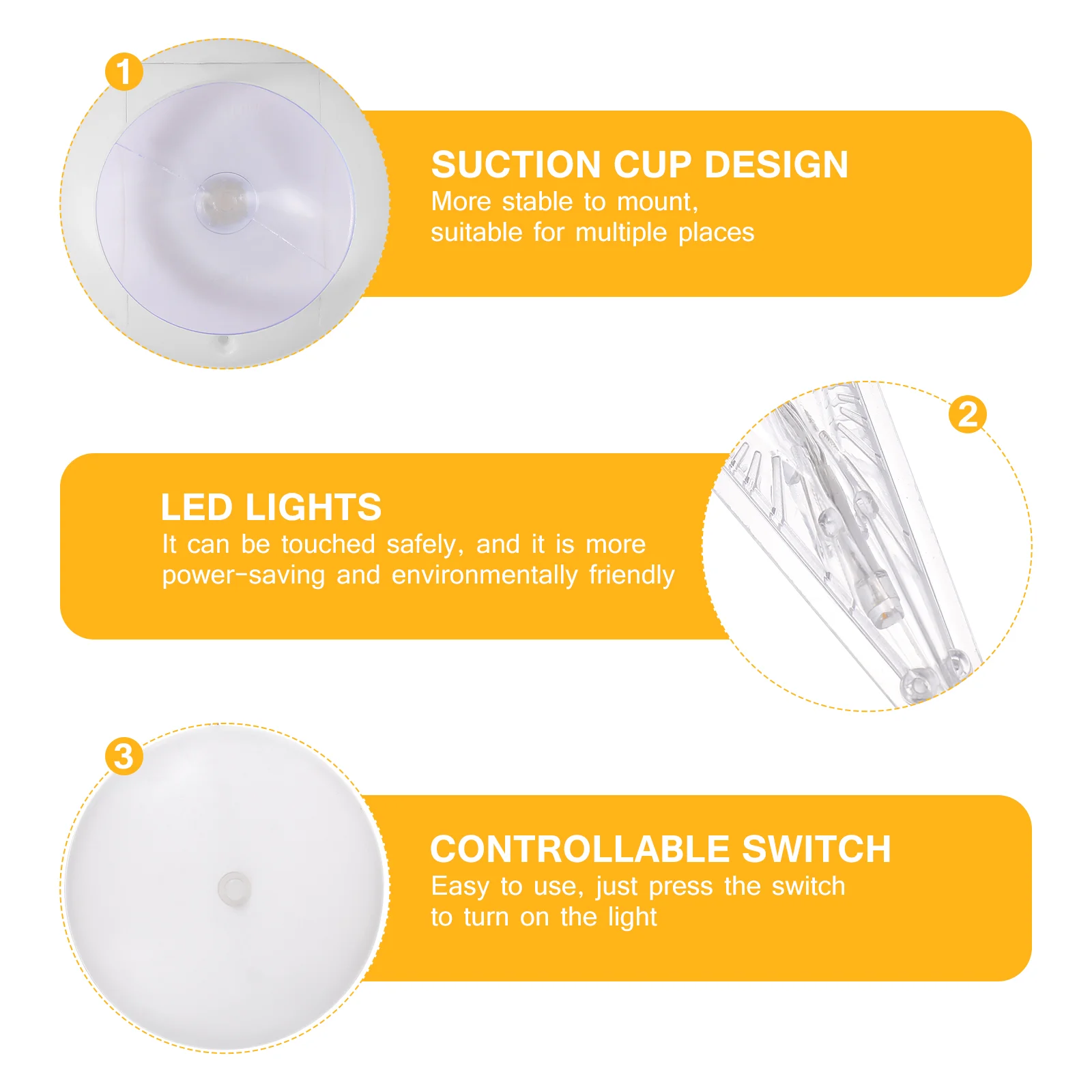 1

SUCTION CUP DESIGN
More stable to mount, suitable for multiple places

2

LED LIGHTS
It can be touched safely, and it is more power-saving and environmentally friendly

3

CONTROLLABLE SWITCH
Easy to use, just press the switch to turn on the light