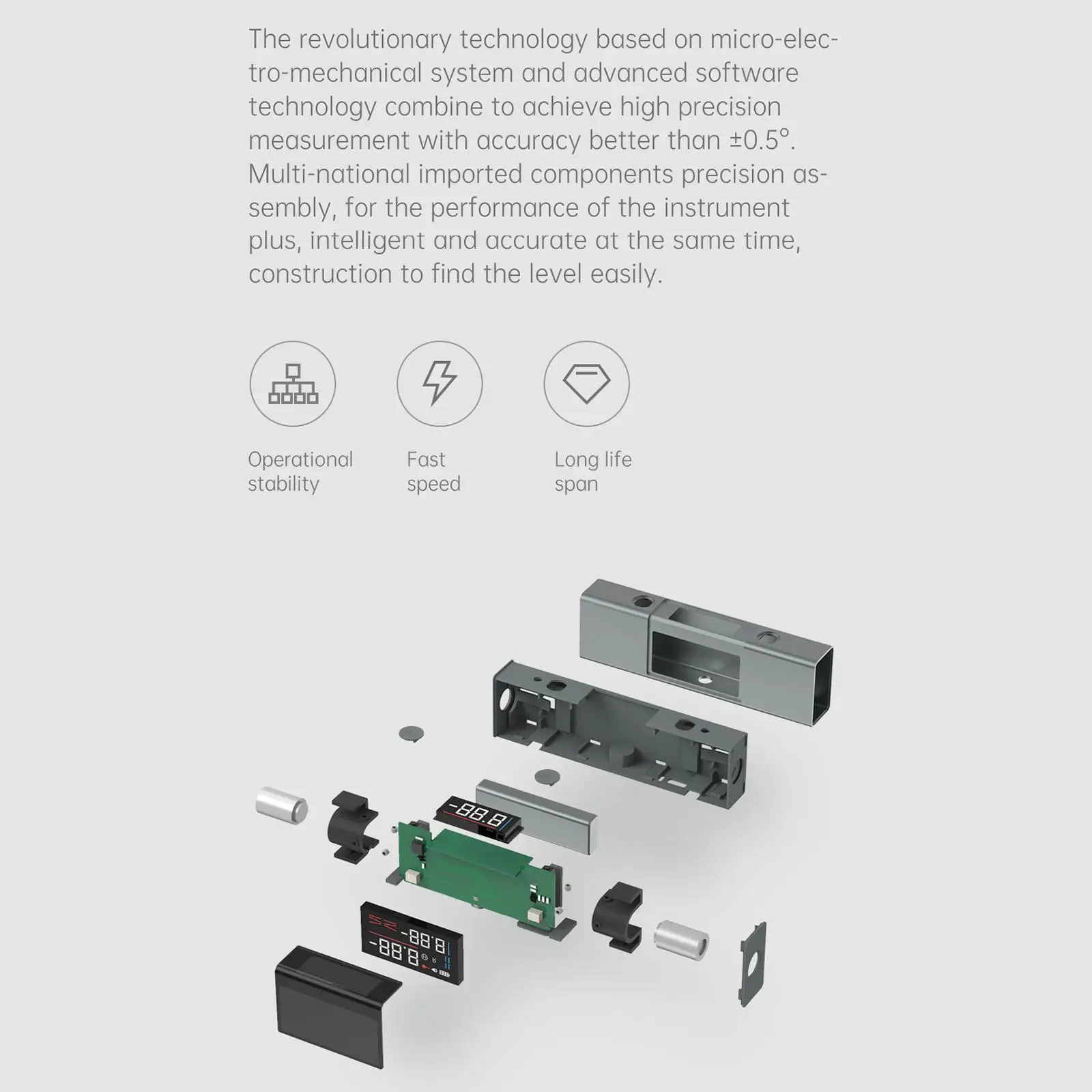 The revolutionary technology based on micro-electro-mechanical system and advanced software technology combine to achieve high precision measurement with accuracy better than ±0.5°. Multi-national imported components precision assembly, for the performance of the instrument plus, intelligent and accurate at the same time, construction to find the level easily.

Operational stability

Fast speed

Long life span

-88.8

-88.8

-88.8