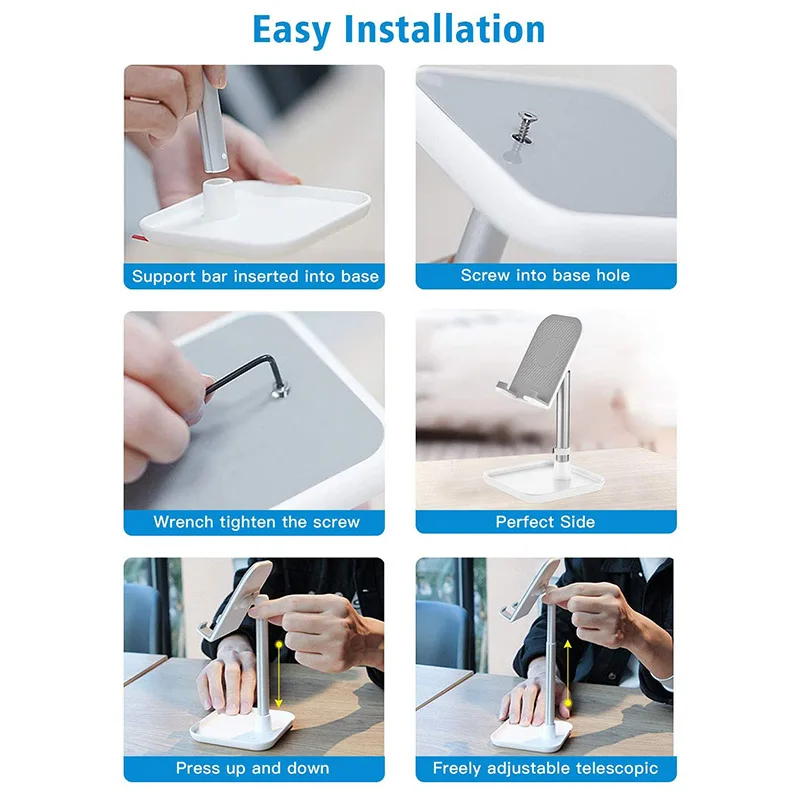 Easy Installation

Support bar inserted into base

Screw into base hole

Wrench tighten the screw

Perfect Side

Press up and down

Freely adjustable telescopic