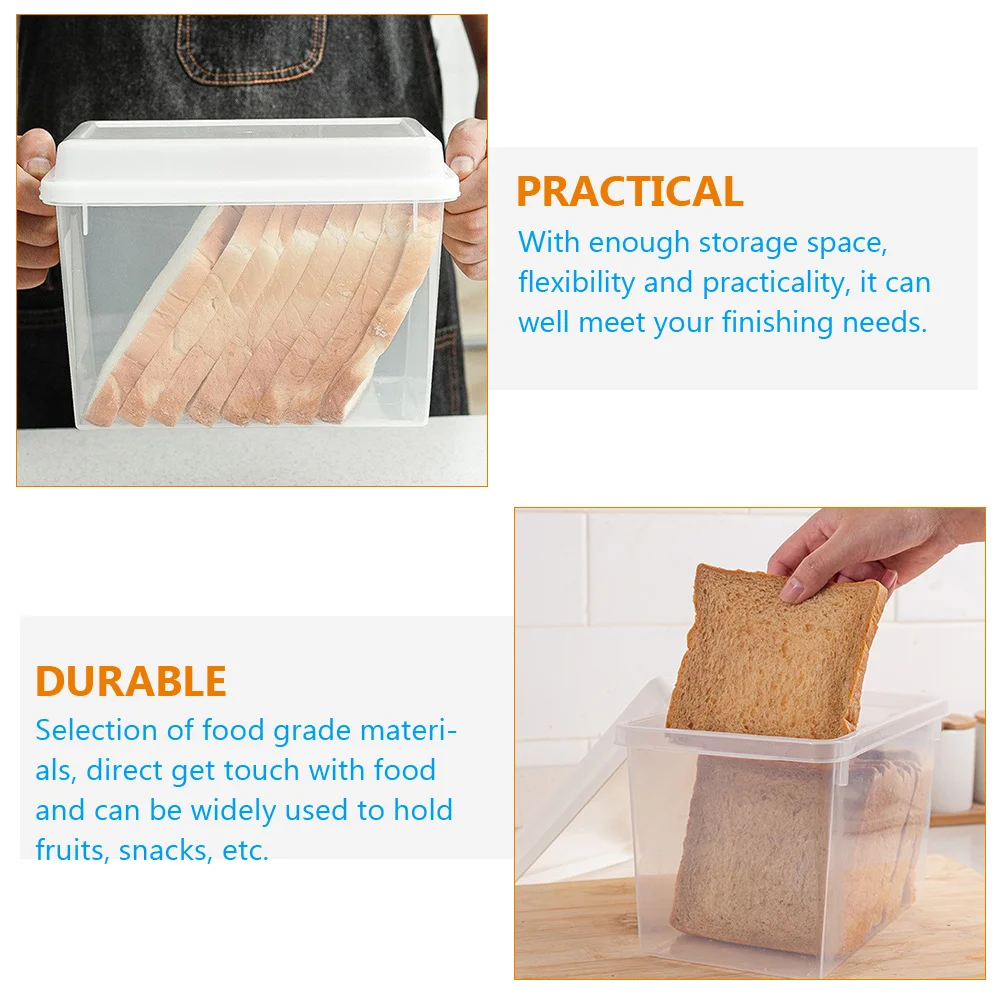 PRACTICAL
With enough storage space, flexibility and practicality, it can well meet your finishing needs.

DURABLE
Selection of food grade materials, direct get touch with food and can be widely used to hold fruits, snacks, etc.