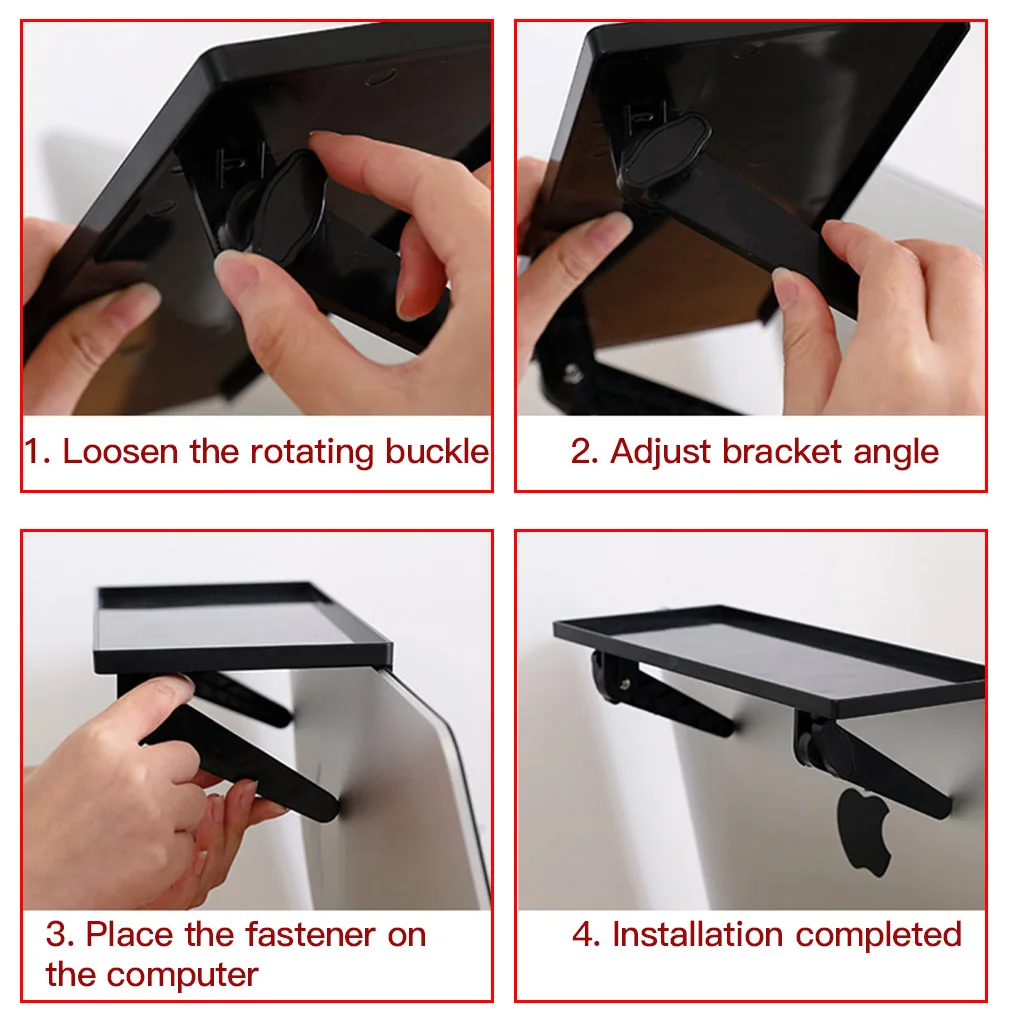 1. Loosen the rotating buckle

2. Adjust bracket angle

3. Place the fastener on the computer

4. Installation completed