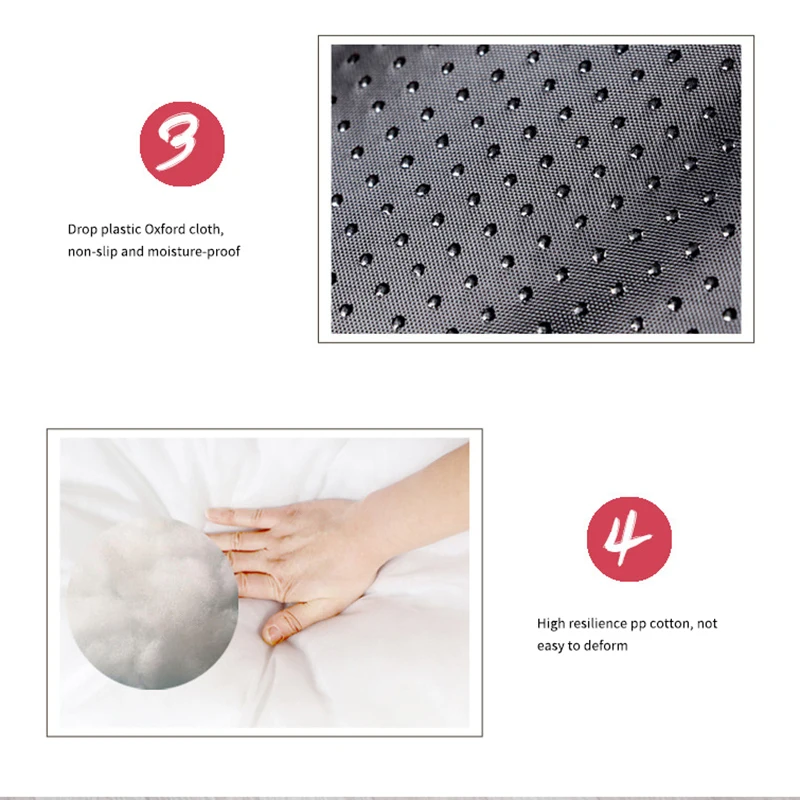 3

Drop plastic Oxford cloth, non-slip and moisture-proof

4

High resilience pp cotton, not easy to deform