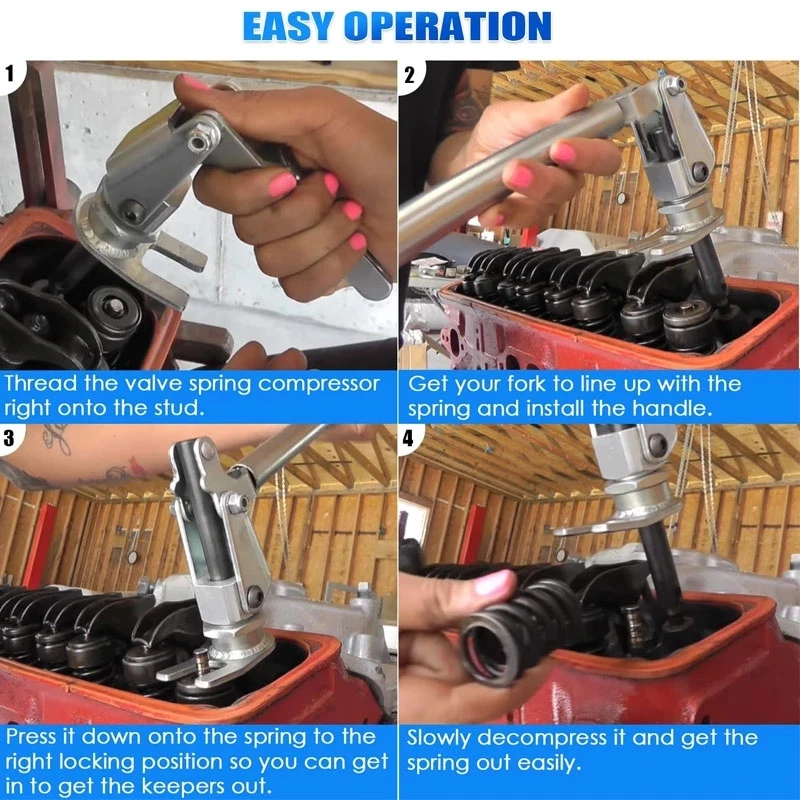 EASY OPERATION

1

Thread the valve spring compressor right onto the stud.

2

Get your fork to line up with the spring and install the handle.

3

Press it down onto the spring to the right locking position so you can get in to get the keepers out.

4

Slowly decompress it and get the spring out easily.