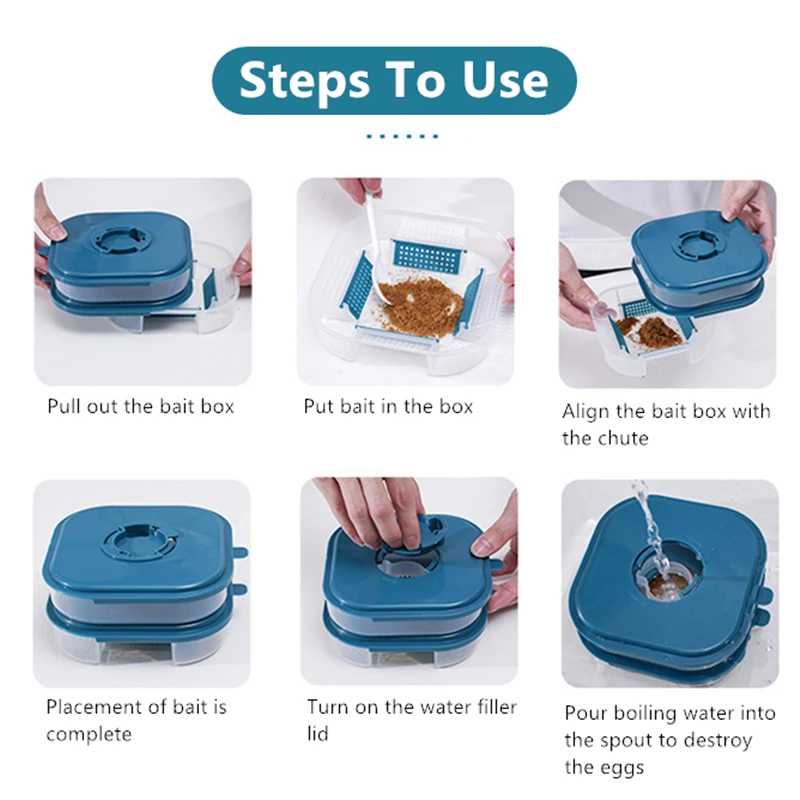 Steps To Use

Pull out the bait box

Put bait in the box

Align the bait box with the chute

Placement of bait is complete

Turn on the water filler lid

Pour boiling water into the spout to destroy the eggs