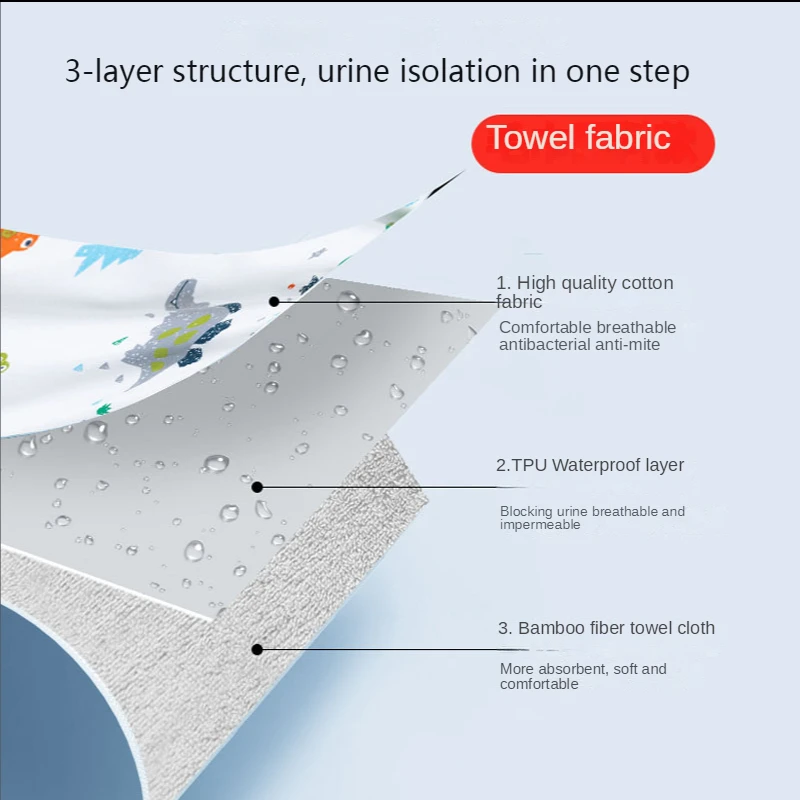 3-layer structure, urine isolation in one step

Towel fabric

1. High quality cotton fabric

Comfortable breathable antibacterial anti-mite

2.TPU Waterproof layer

Blocking urine breathable and impermeable

3. Bamboo fiber towel cloth

More absorbent, soft and comfortable