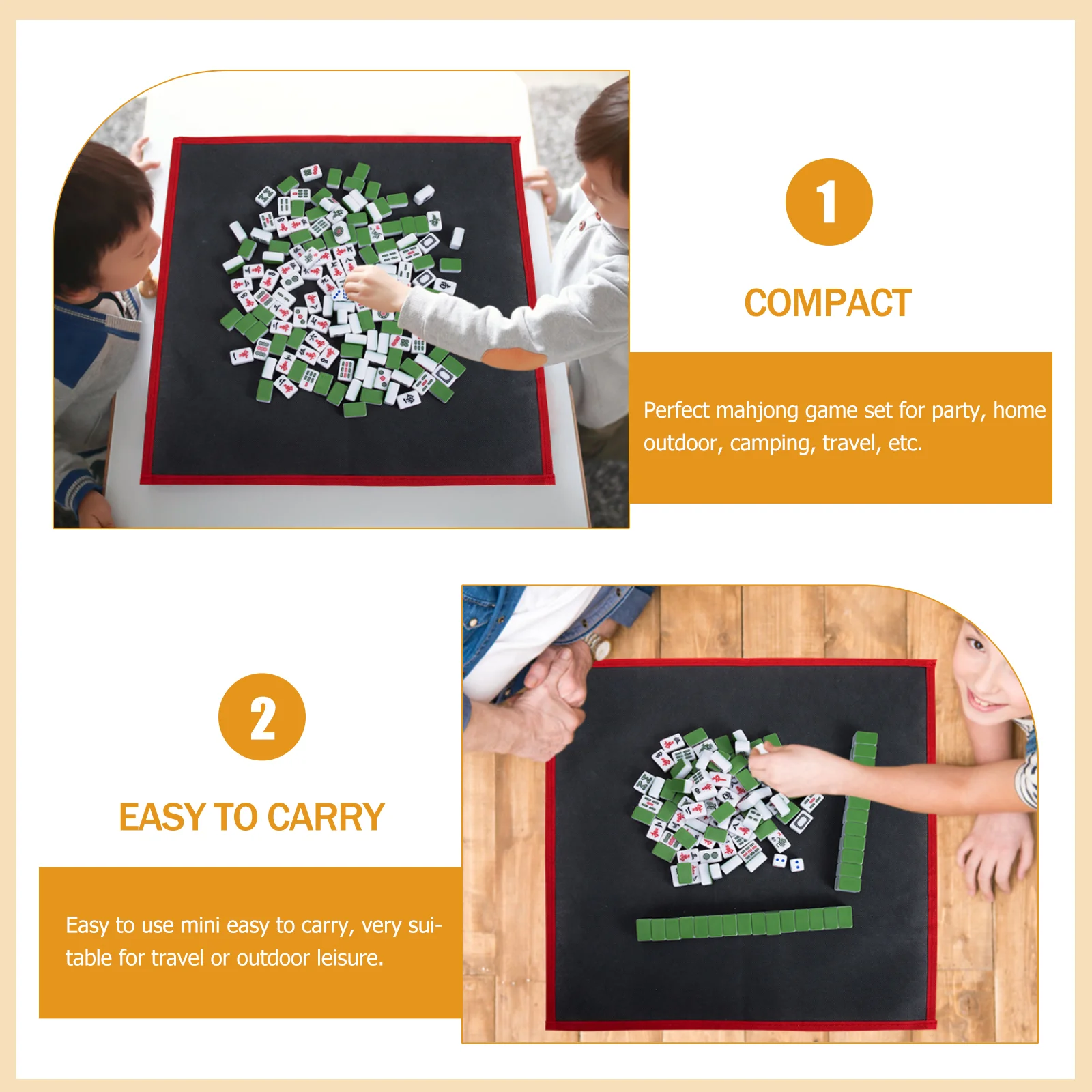 1

COMPACT

Perfect mahjong game set for party, home outdoor, camping, travel, etc.

2

EASY TO CARRY

Easy to use mini easy to carry, very suitable for travel or outdoor leisure.