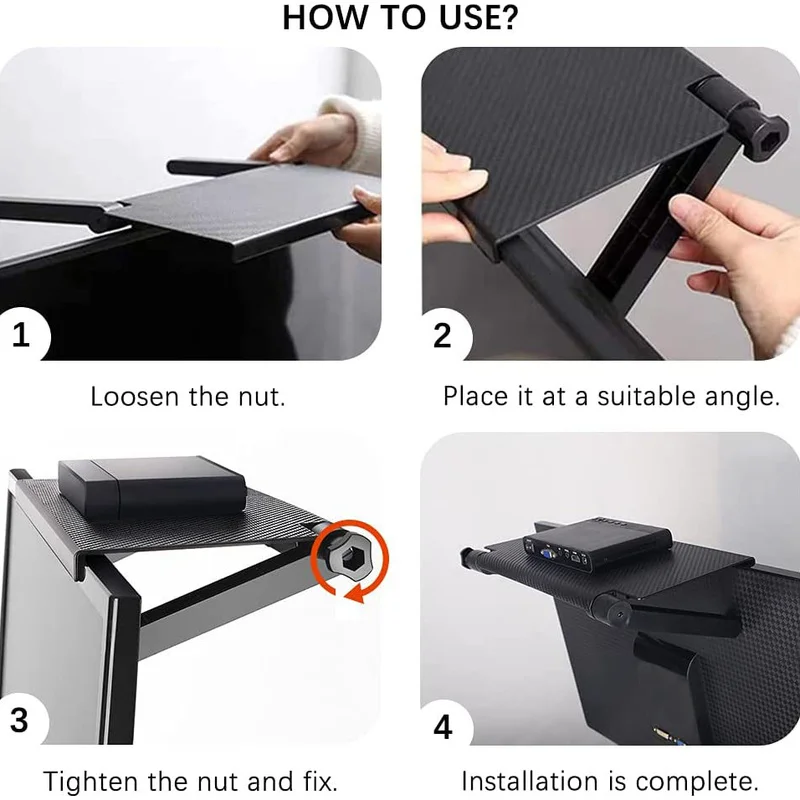 HOW TO USE?

1

Loosen the nut.

2

Place it at a suitable angle.

3

Tighten the nut and fix.

4

Installation is complete.