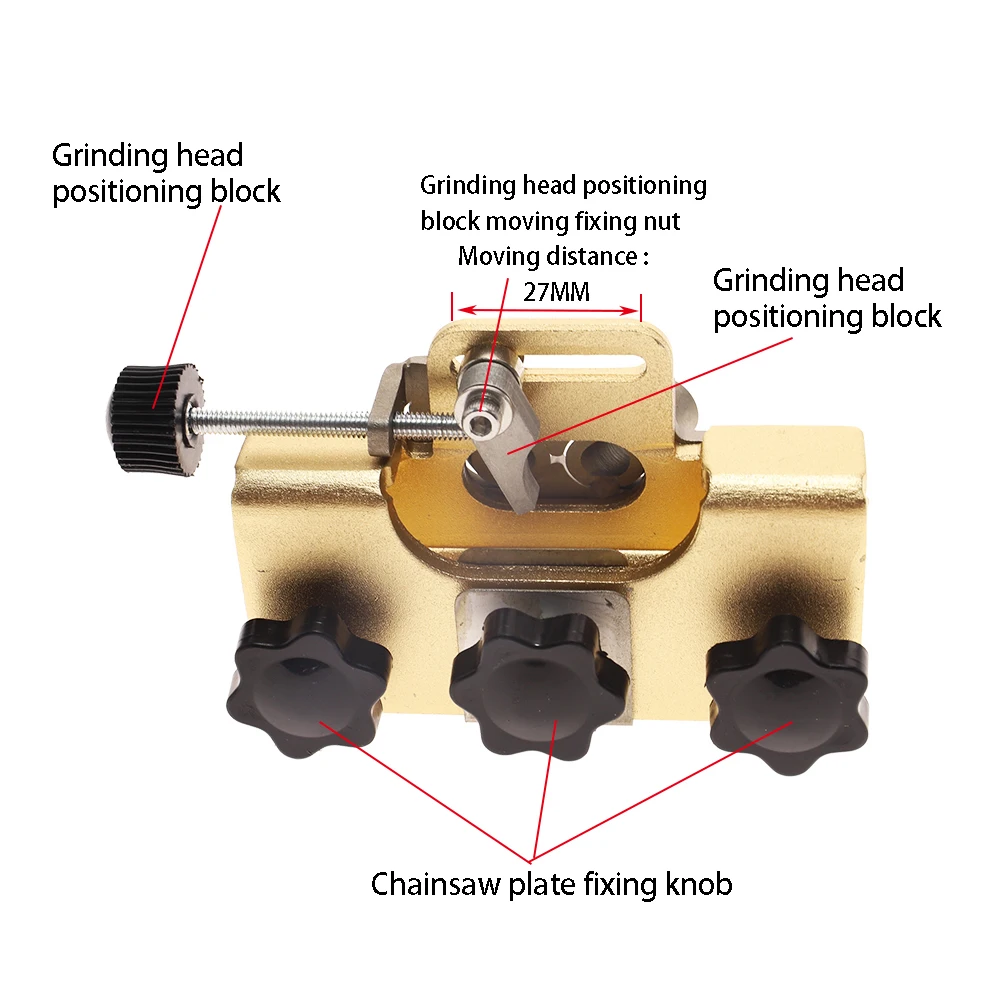 Grinding head positioning block

Grinding head positioning block moving fixing nut

Moving distance :

27MM

Grinding head positioning block

Chainsaw plate fixing knob